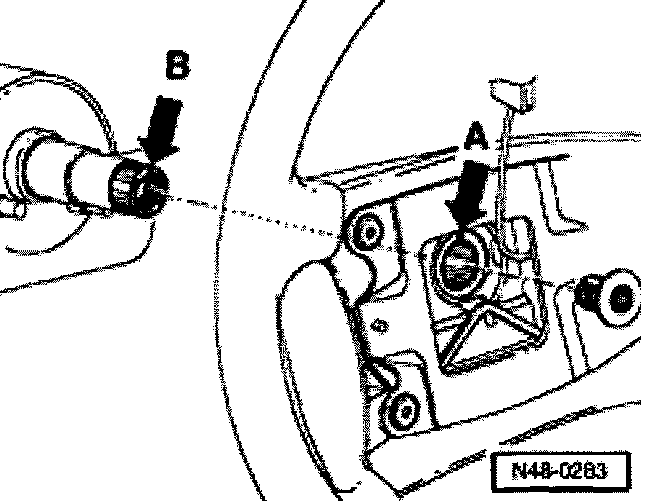 B

A

N48-0283