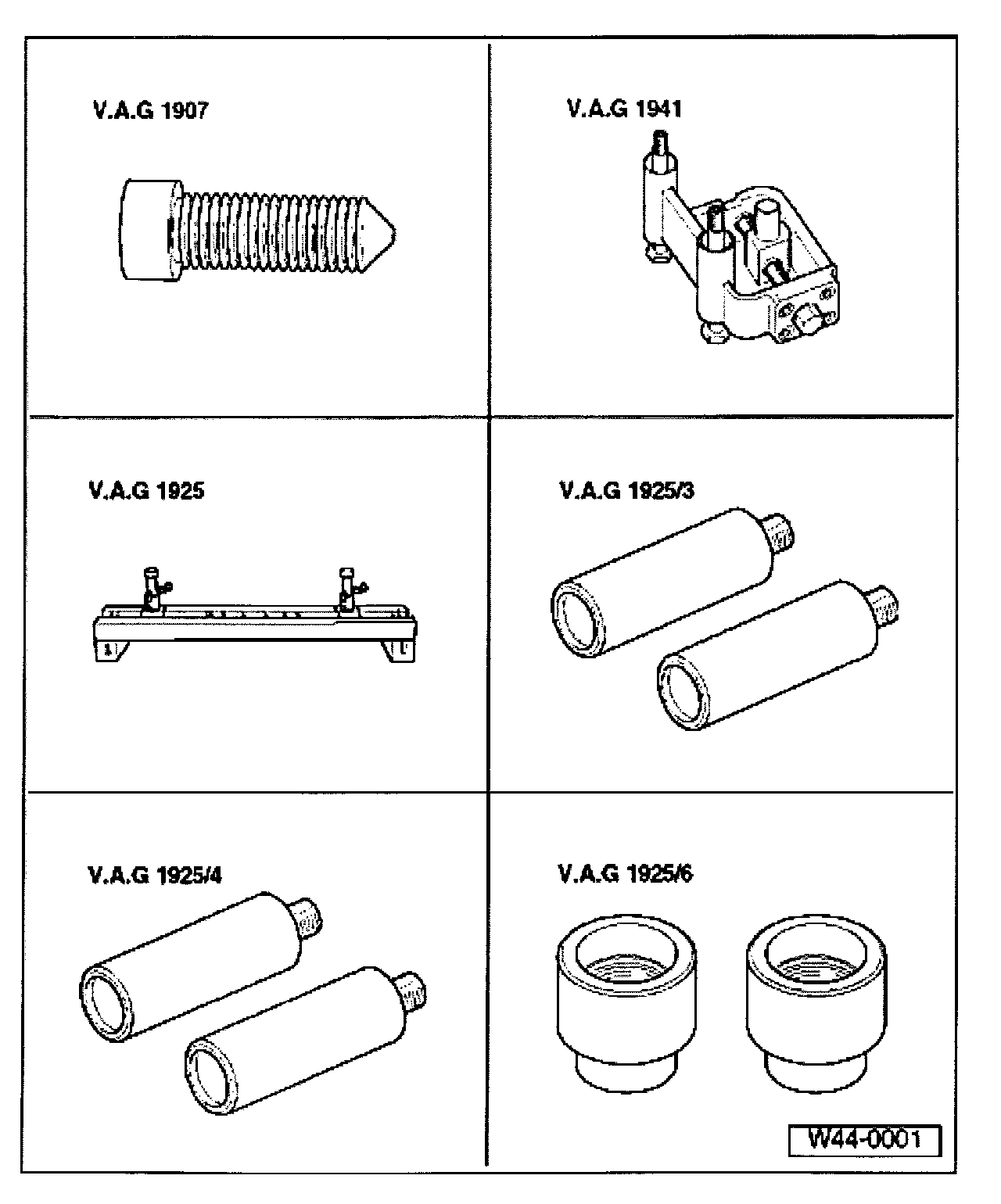 V.A.G 1907

V.A.G 1941

V.A.G 1925

V.A.G 1925/3

V.A.G 1925/4

V.A.G 1925/6

W44-0001