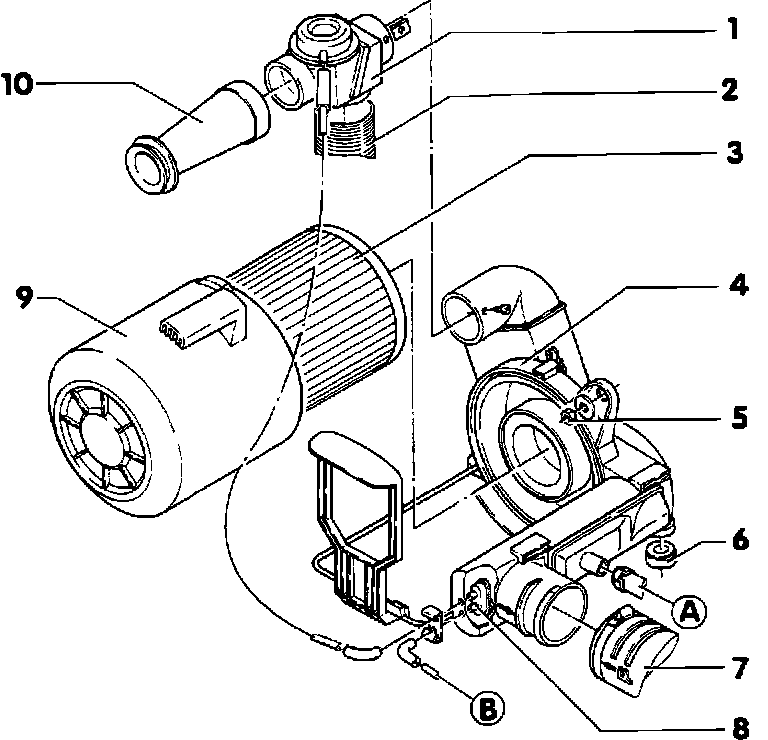 10
1
2
3
9
4
5
6
A
7
B
8