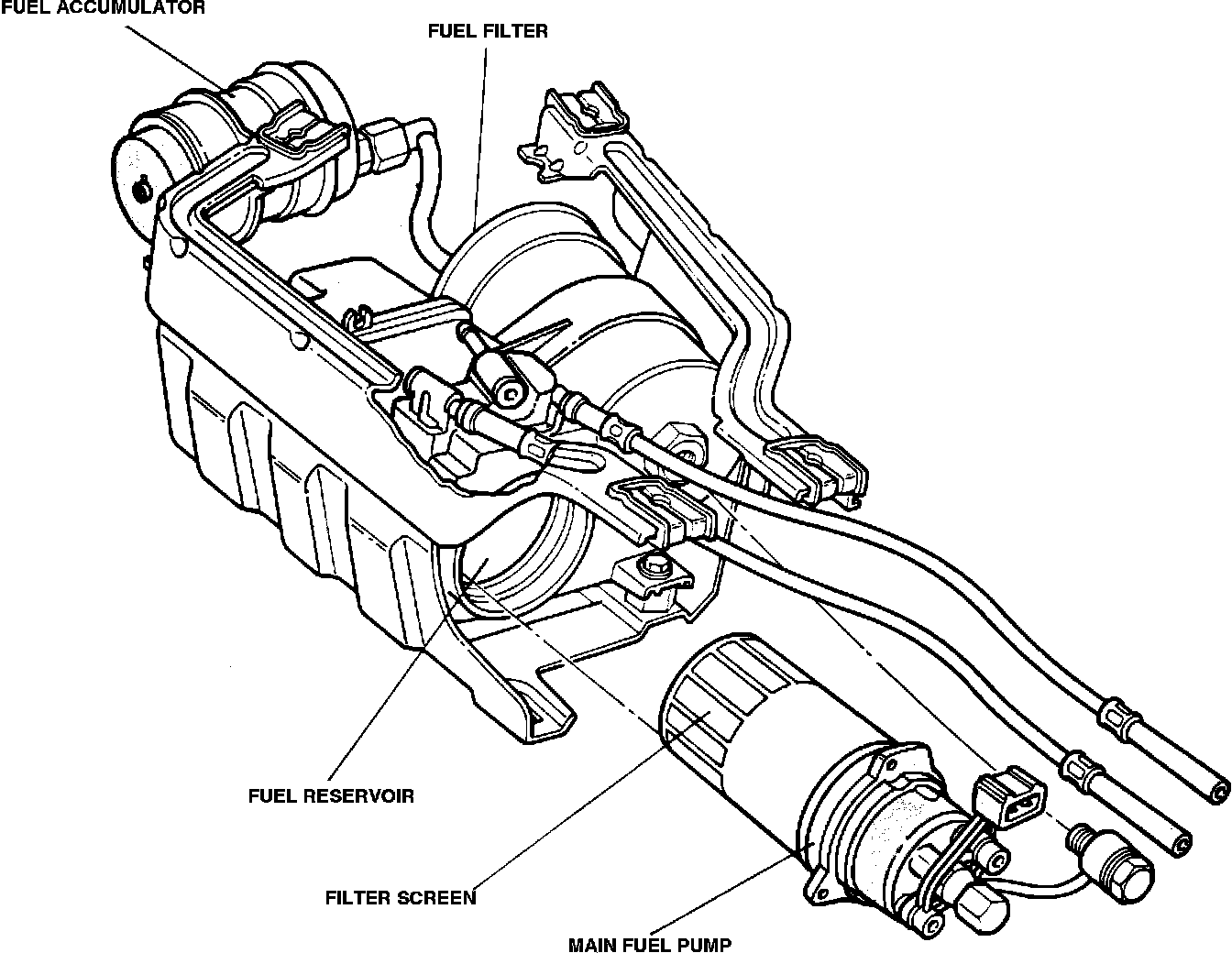 FUEL ACCUMULATOR

FUEL FILTER

FUEL RESERVOIR

FILTER SCREEN

MAIN FUEL PUMP