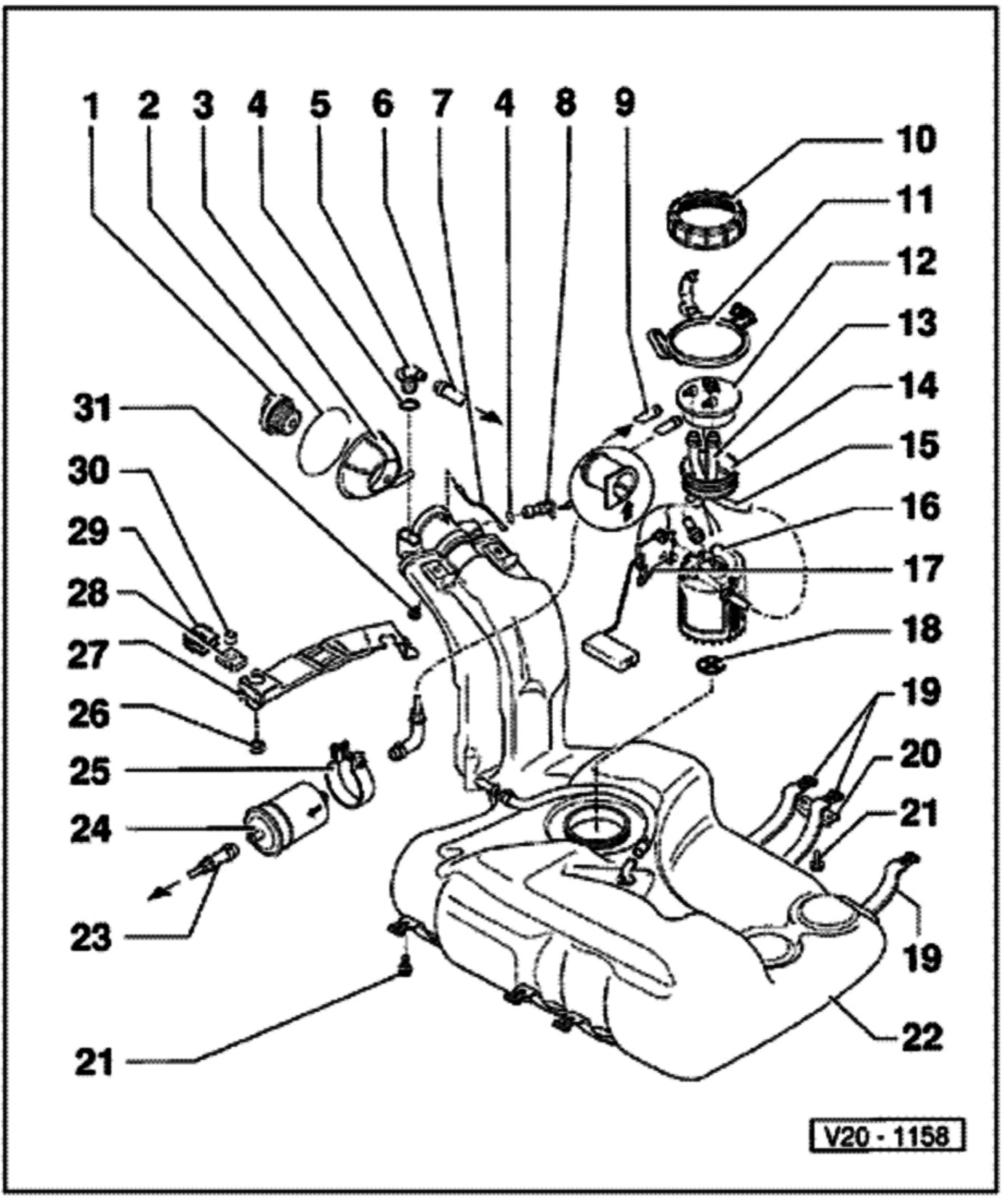 1 2 3 4 5 6 7 4 8 9

10
11
12
13
14
15
16
17
18
19
20
21
19
22

31
30
29
28
27
26
25
24
23
21

V20 - 1158