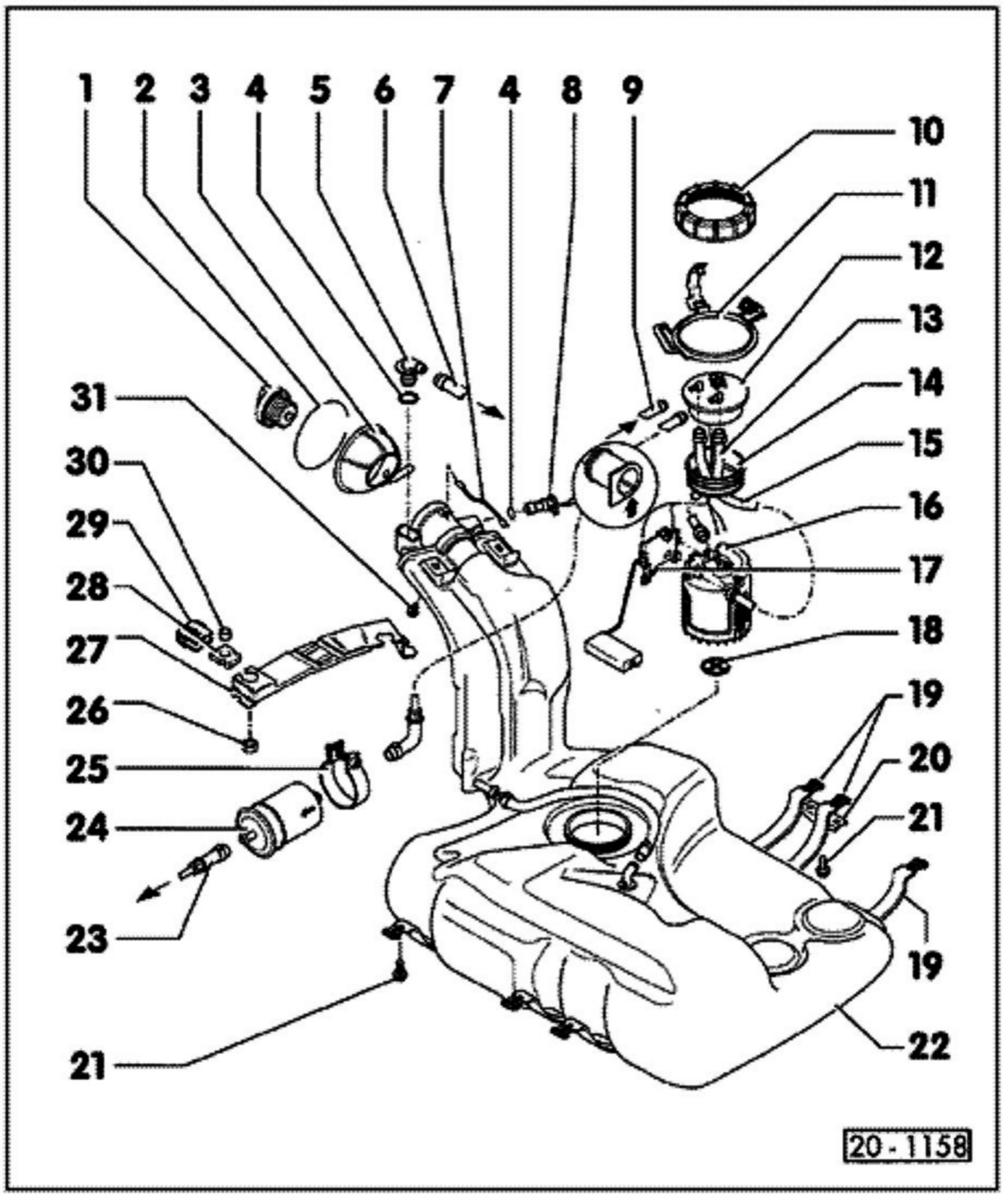 1
2
3
4
5
6
7
4
8
9
10
11
12
13
14
15
16
17
18
19
20
21
19
22
31
30
29
28
27
26
25
24
23
21
20 - 1158