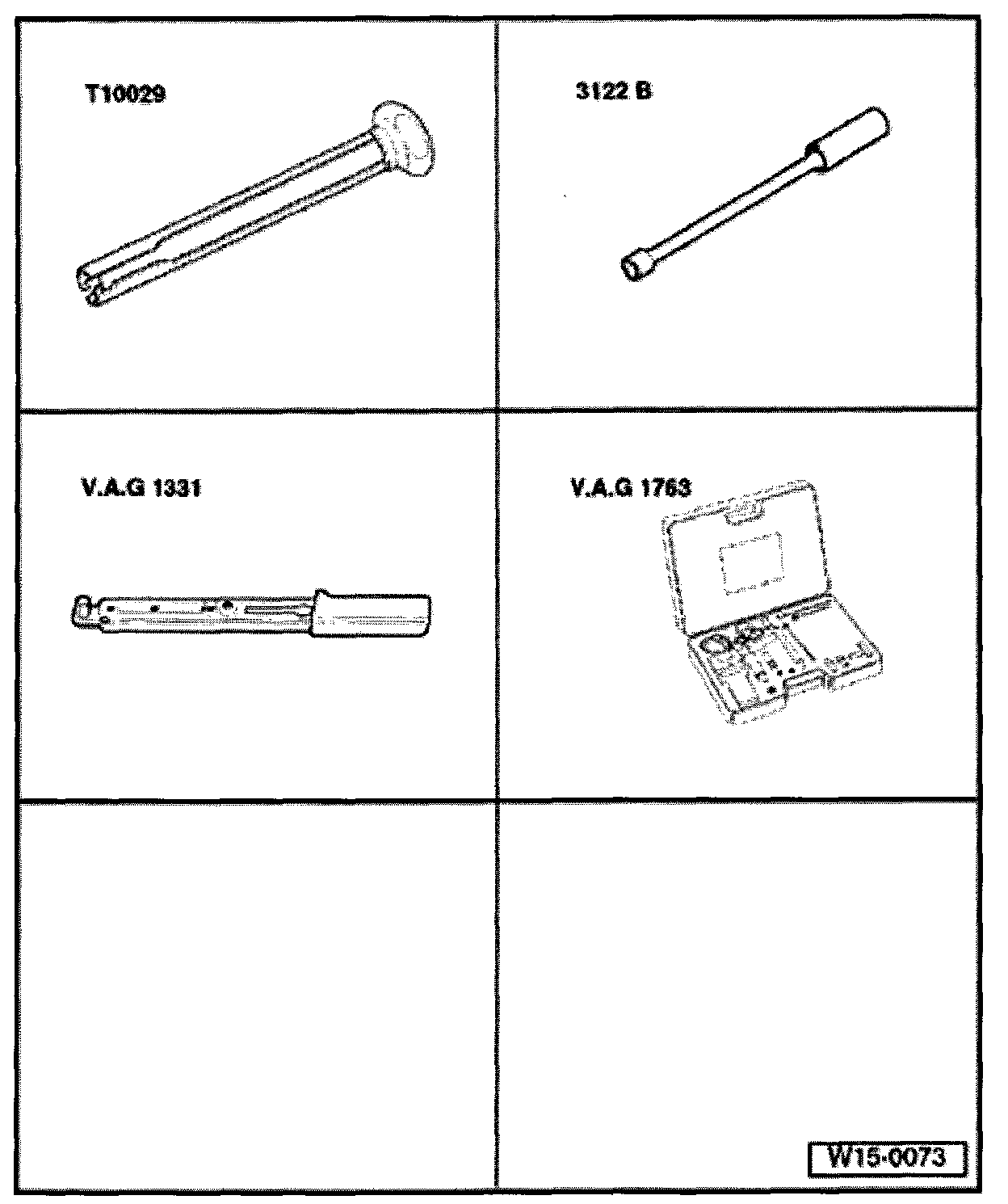 T10029

3122 B

V.A.G 1331

V.A.G 1763

W15-0073