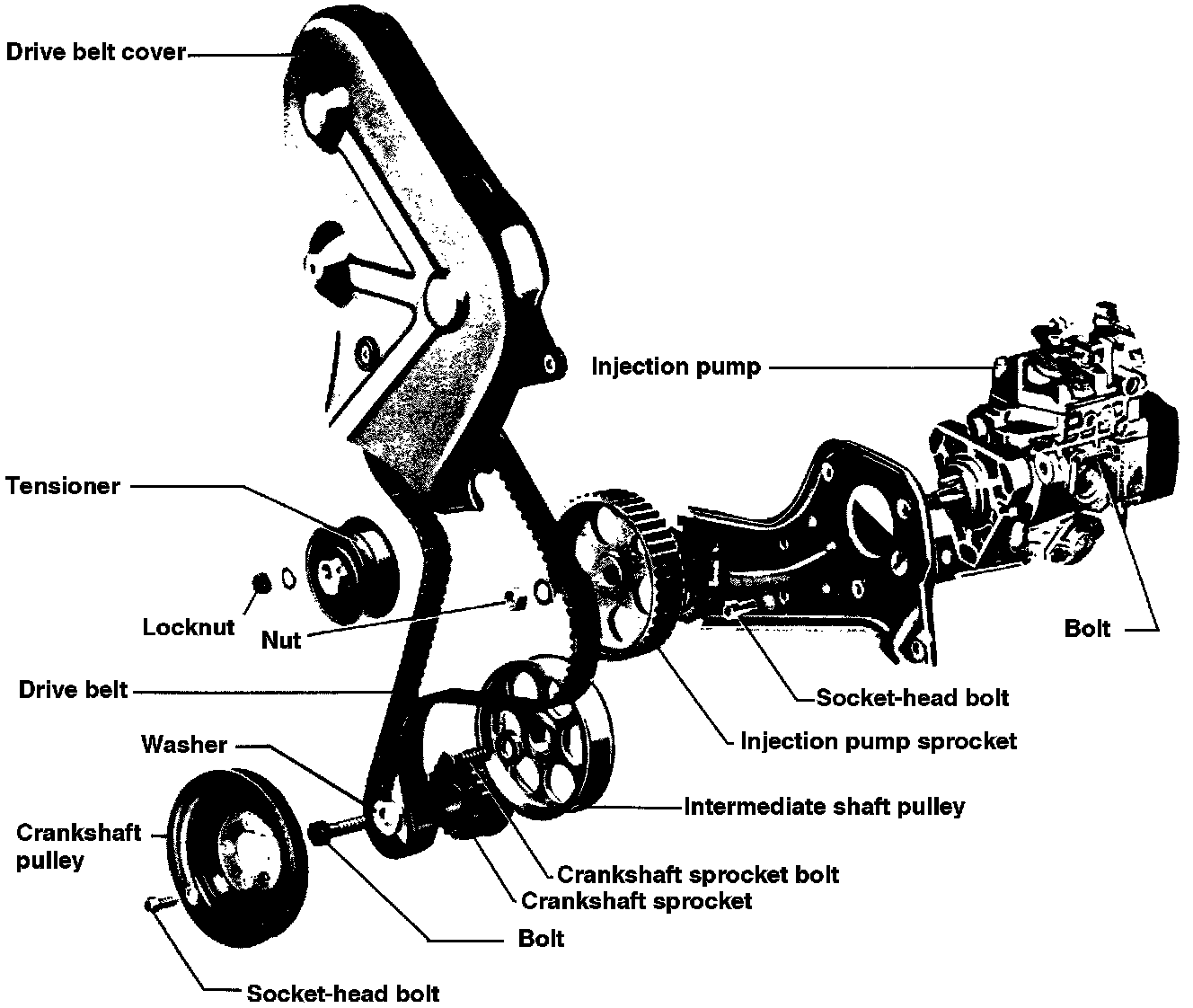 Drive belt cover

Injection pump

Tensioner

Locknut

Nut

Bolt

Drive belt

Socket-head bolt

Washer

Injection pump sprocket

Intermediate shaft pulley

Crankshaft pulley

Crankshaft sprocket bolt

Crankshaft sprocket

Bolt

Socket-head bolt