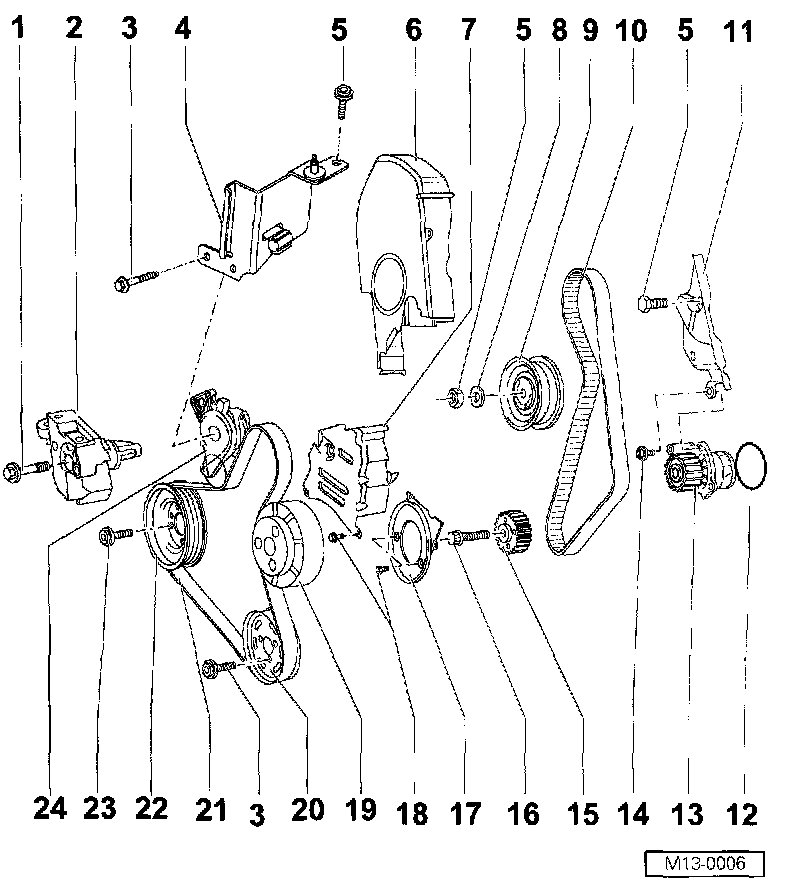 1 2 3 4 5 6 7 5 8 9 10 5 11

24 23 22 21 3 20 19 18 17 16 15 14 13 12

M13-0006