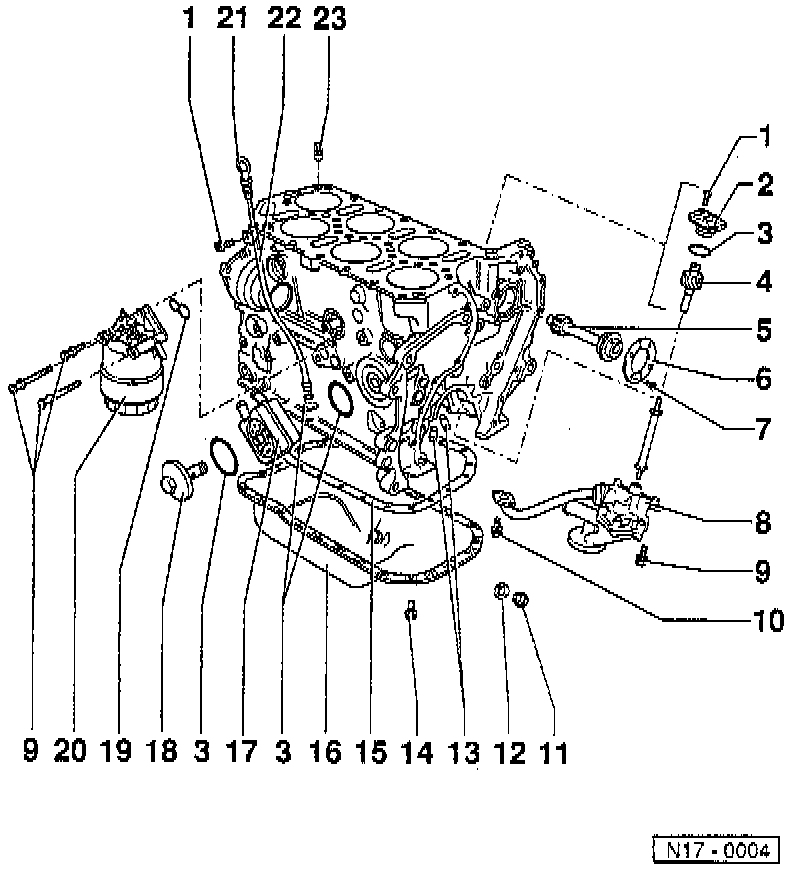 1 21 22 23

1
2
3
4
5
6
7
8
9
10

9 20 19 18 3 17 3 16 15 14 13 12 11

N17 - 0004