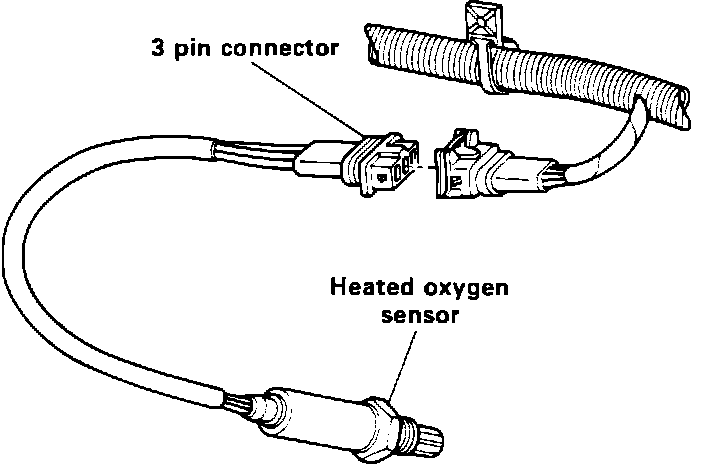 3 pin connector

Heated oxygen sensor