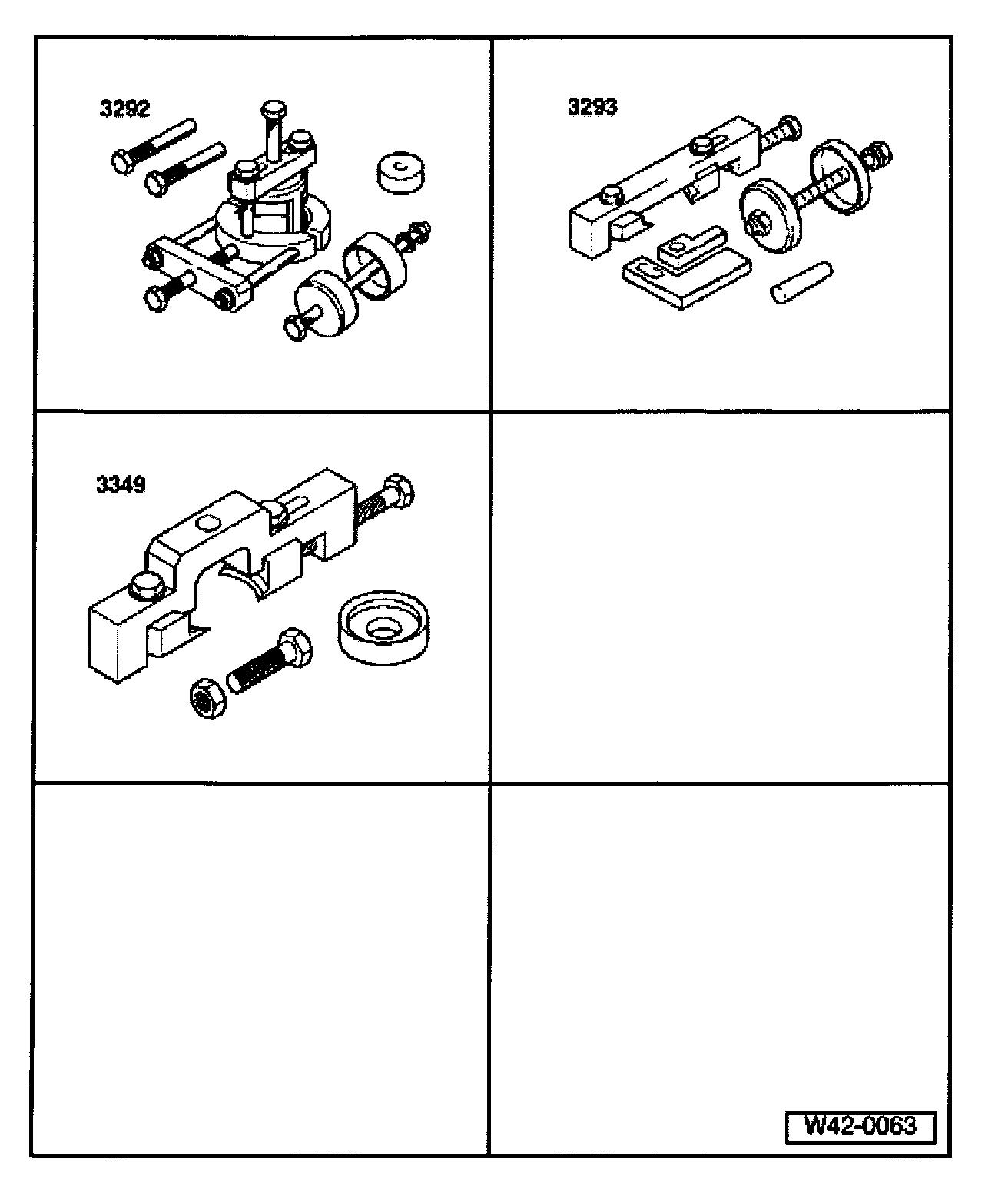 3292

3293

3349

W42-0063