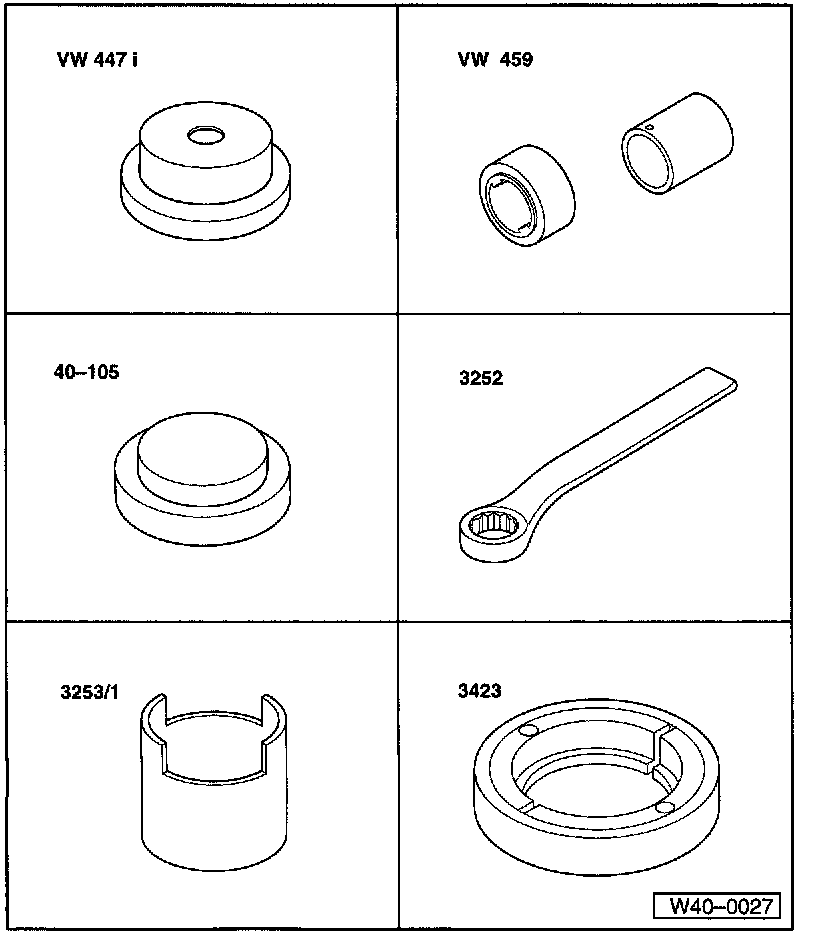 VW 447 i

VW 459

40–105

3252

3253/1

3423

W40–0027