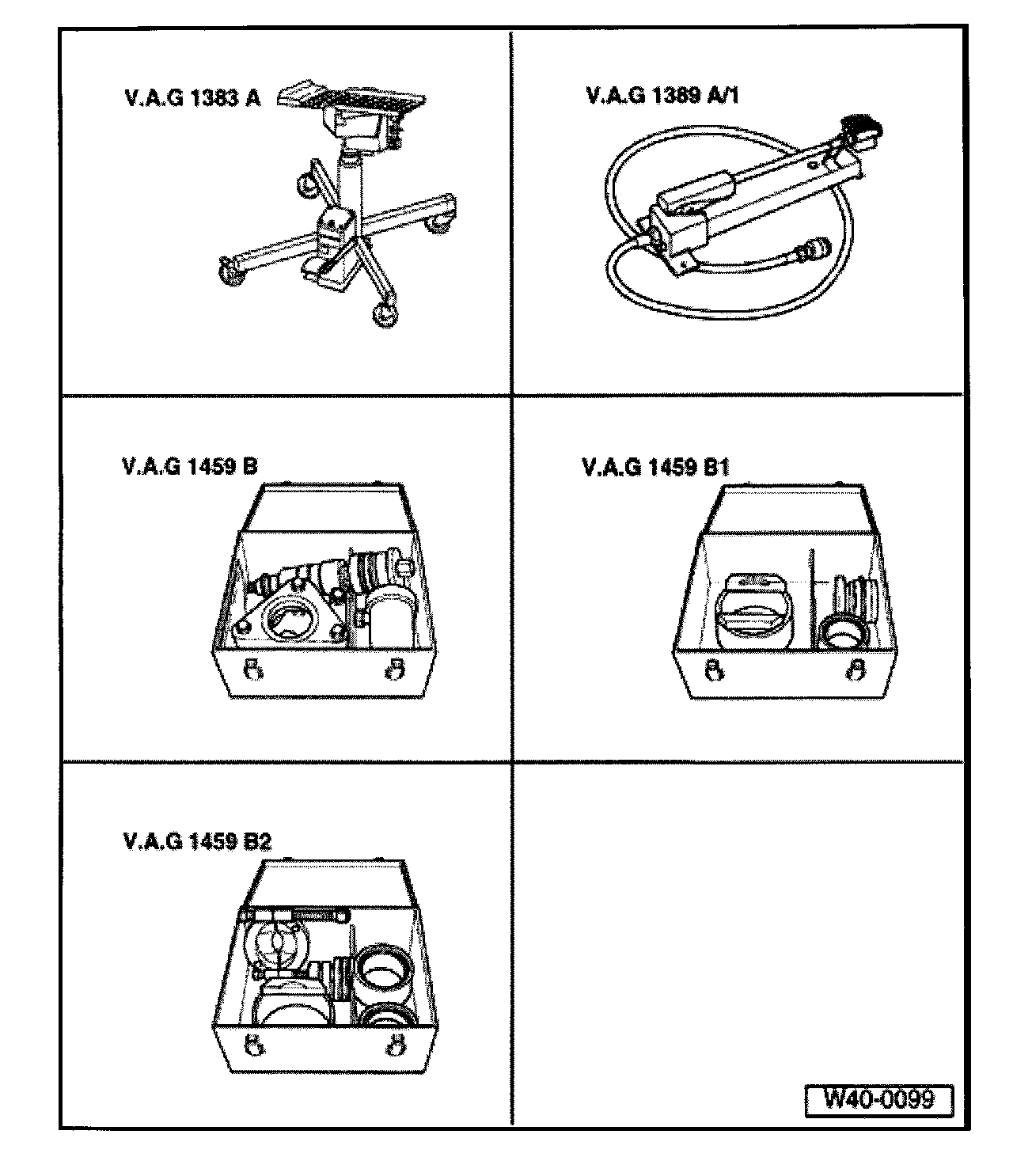 V.A.G 1383 A

V.A.G 1389 A/1

V.A.G 1459 B

V.A.G 1459 B1

V.A.G 1459 B2

W40-0099