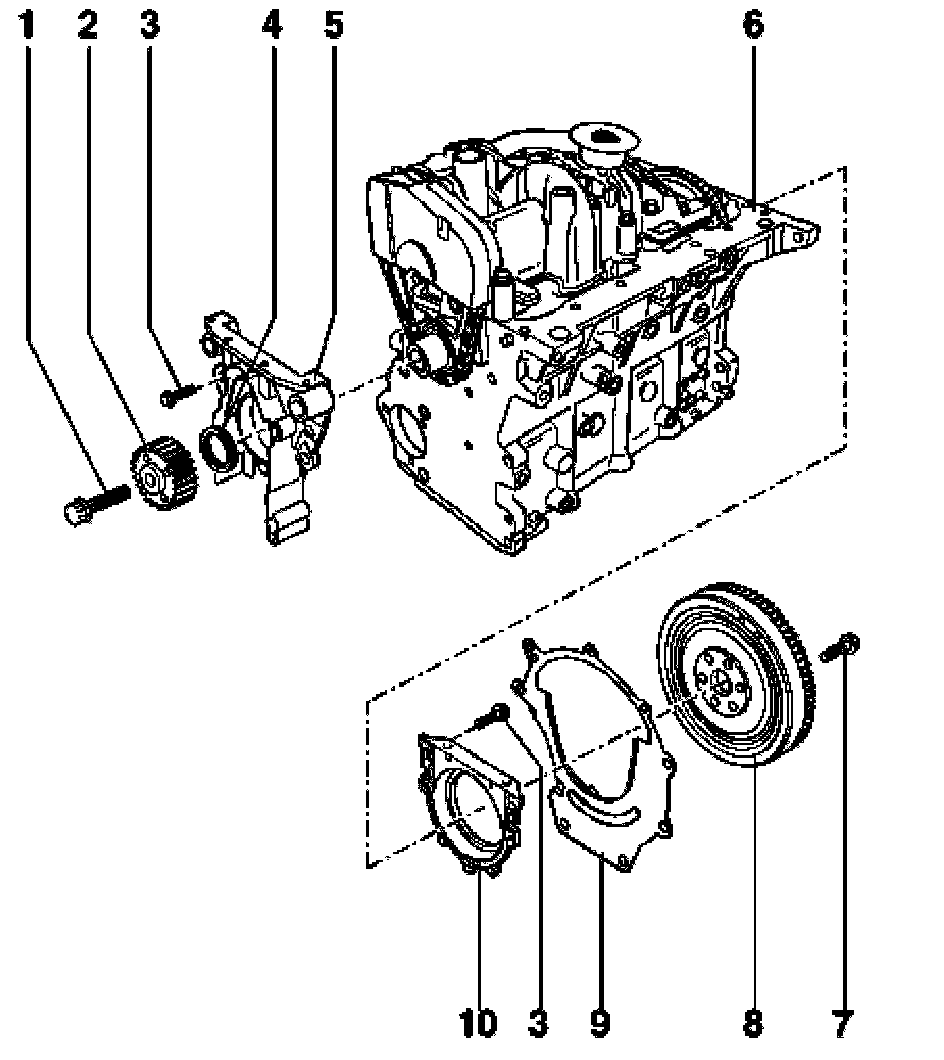 1 2 3 4 5 6

10 3 9 8 7