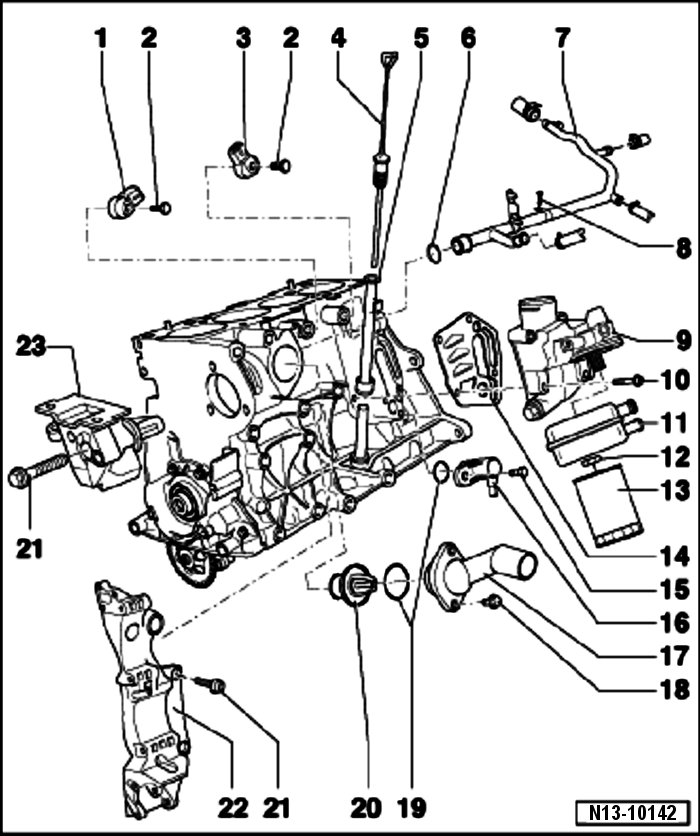 1
2
3
2
4
5
6
7
8
9
10
11
12
13
14
15
16
17
18
23
21
22
21
20
19
N13-10142