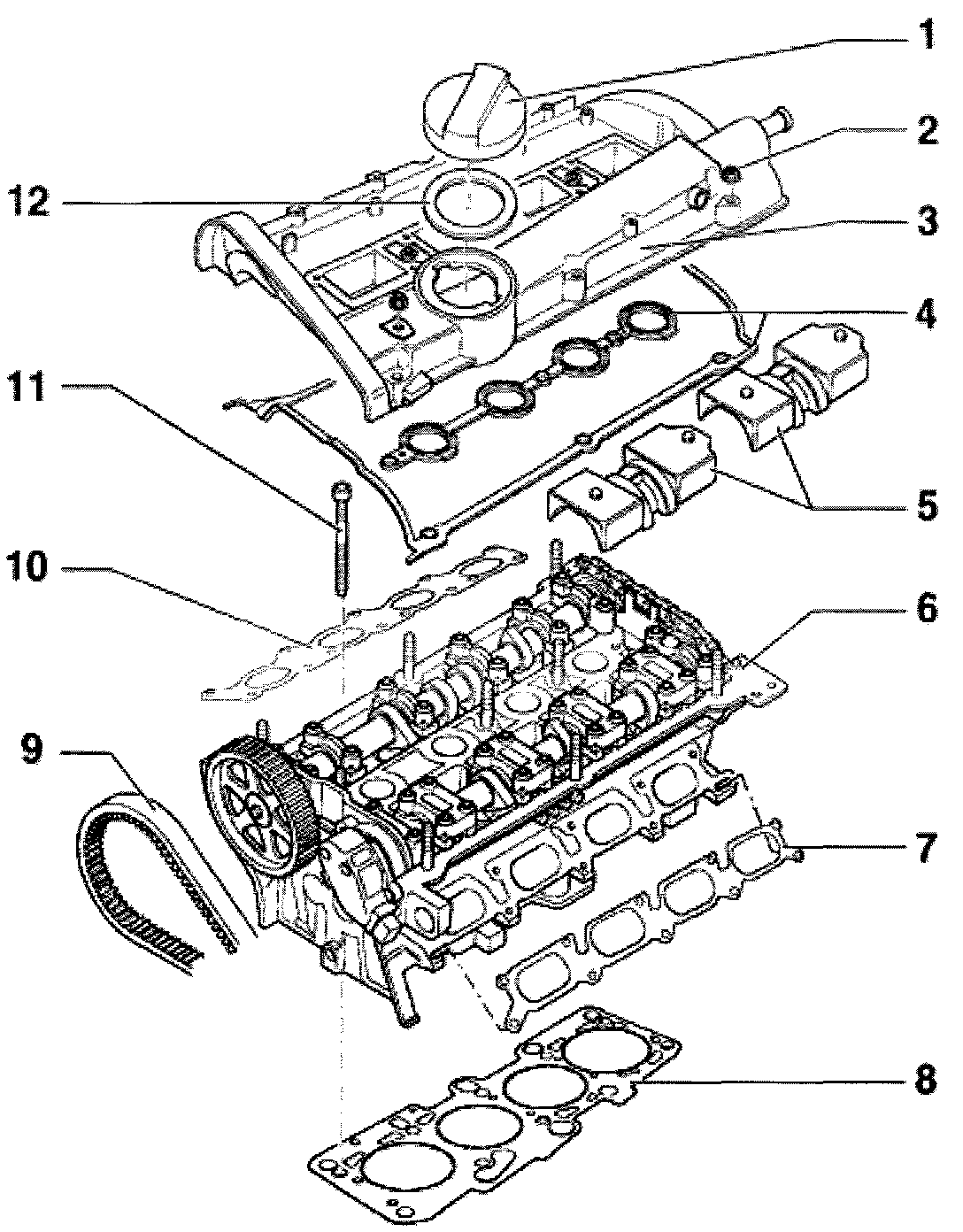 1
2
12
3
4
11
5
10
6
9
7
8