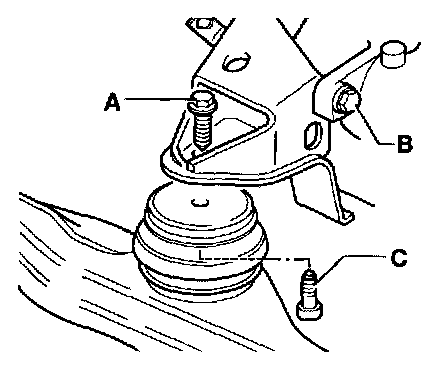 A
B
C