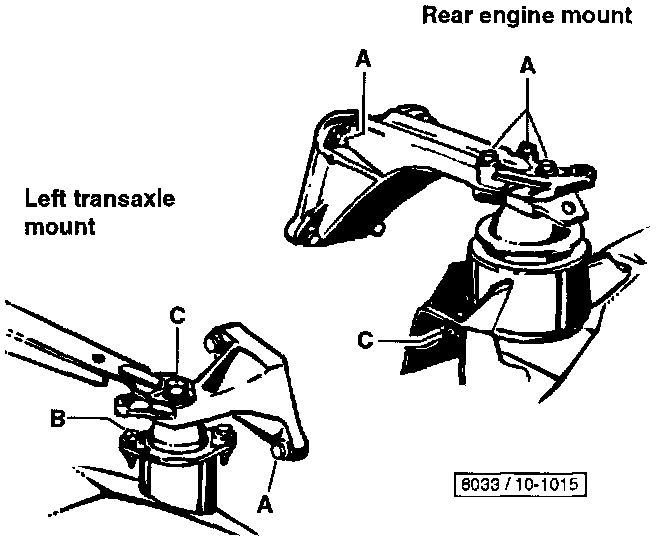 Rear engine mount

A

A

Left transaxle mount

C

C

B

A

6033 / 10-1015