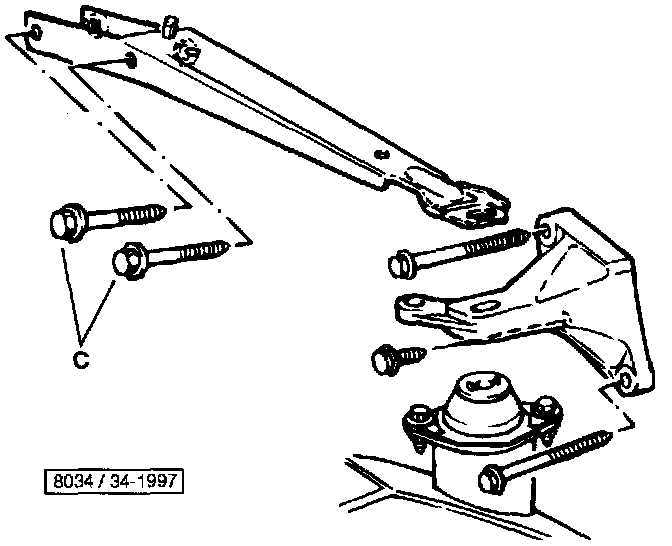 C

8034 / 34-1997