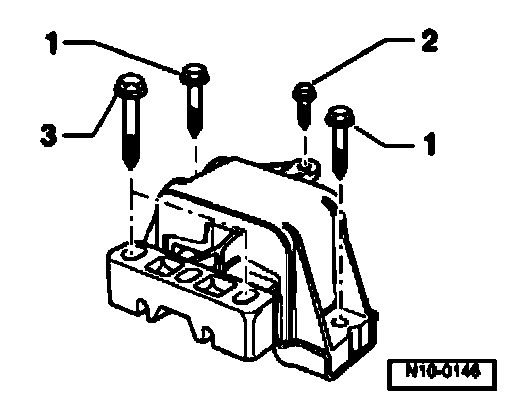 1

2

3

1

N10-0144