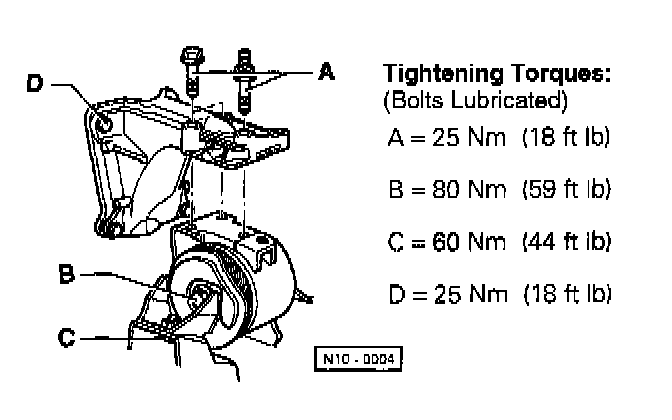 D

A

B

C

N10 - 0004

Tightening Torques:
(Bolts Lubricated)

A = 25 Nm (18 ft lb)

B = 80 Nm (59 ft lb)

C = 60 Nm (44 ft lb)

D = 25 Nm (18 ft lb)