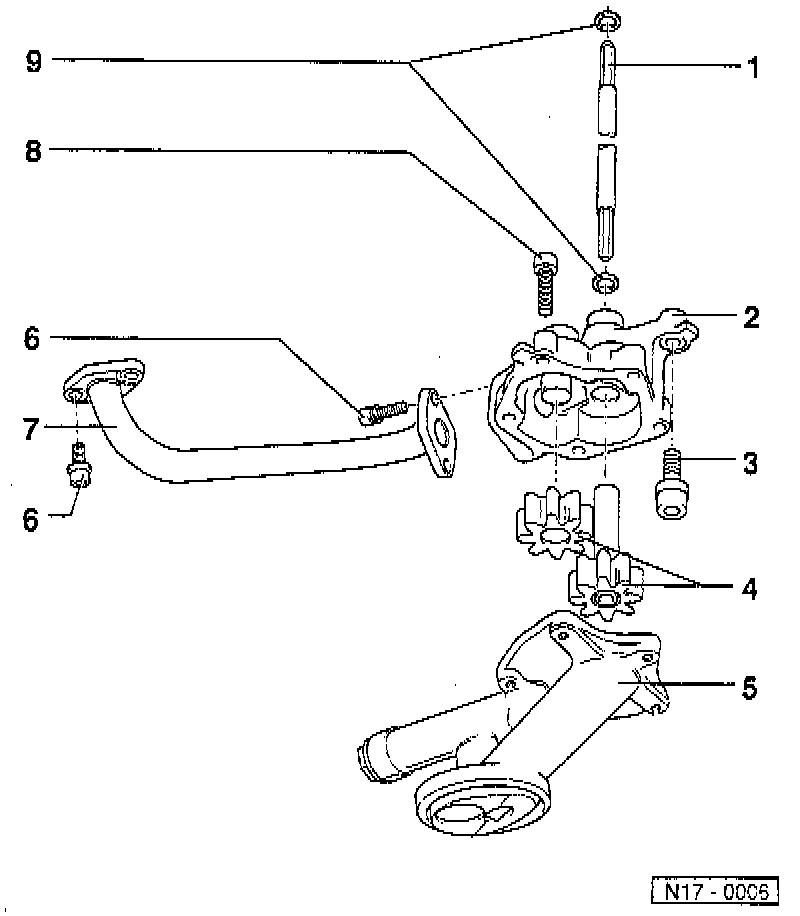 9
1
8
2
6
7
3
6
4
5
N17 - 0006