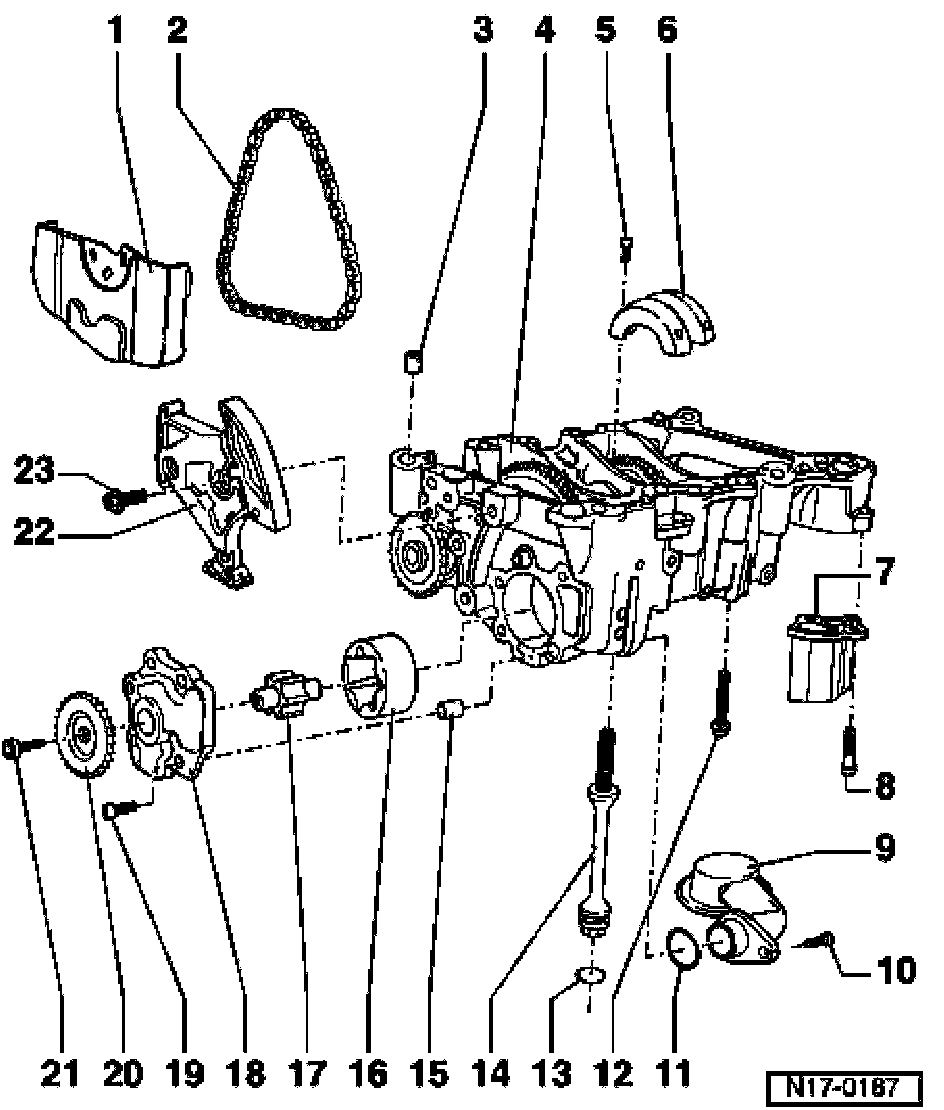 1 2 3 4 5 6

23

22

7

8

9

10

21 20 19 18 17 16 15 14 13 12 11

N17-0187