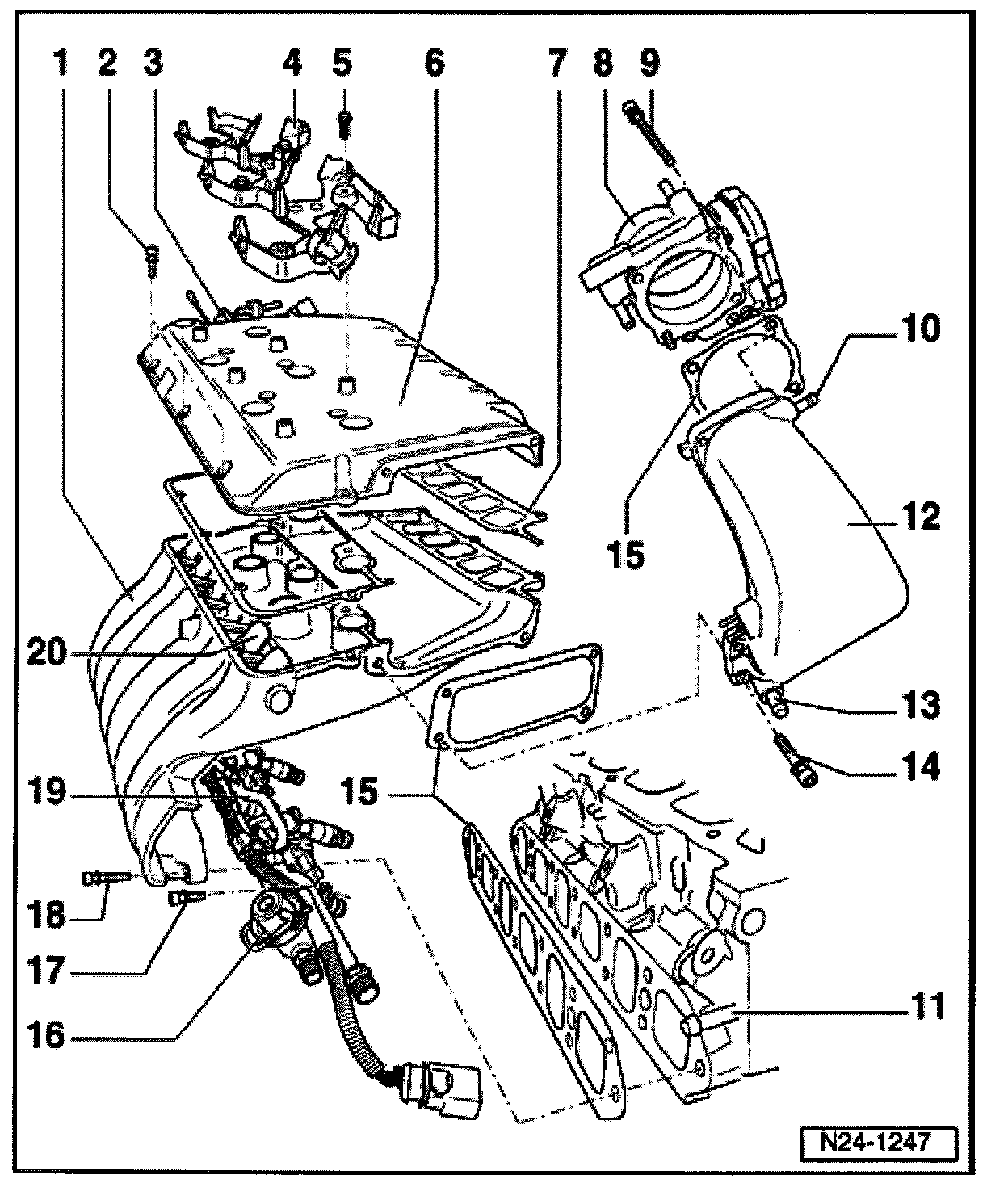 1 2 3 4 5 6 7 8 9

10

12

15

20

13

14

19

15

18

17

16

11

N24-1247