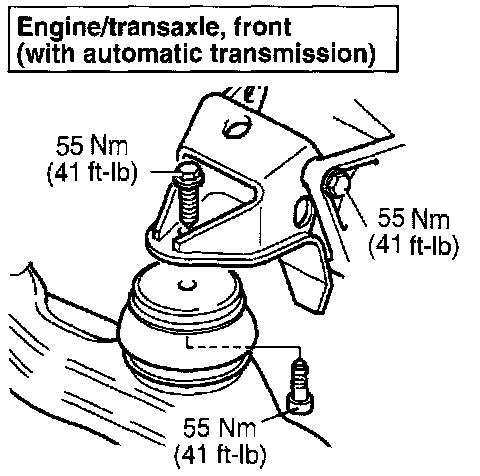 Engine/transaxle, front (with automatic transmission)

55 Nm (41 ft-lb)

55 Nm (41 ft-lb)

55 Nm (41 ft-lb)