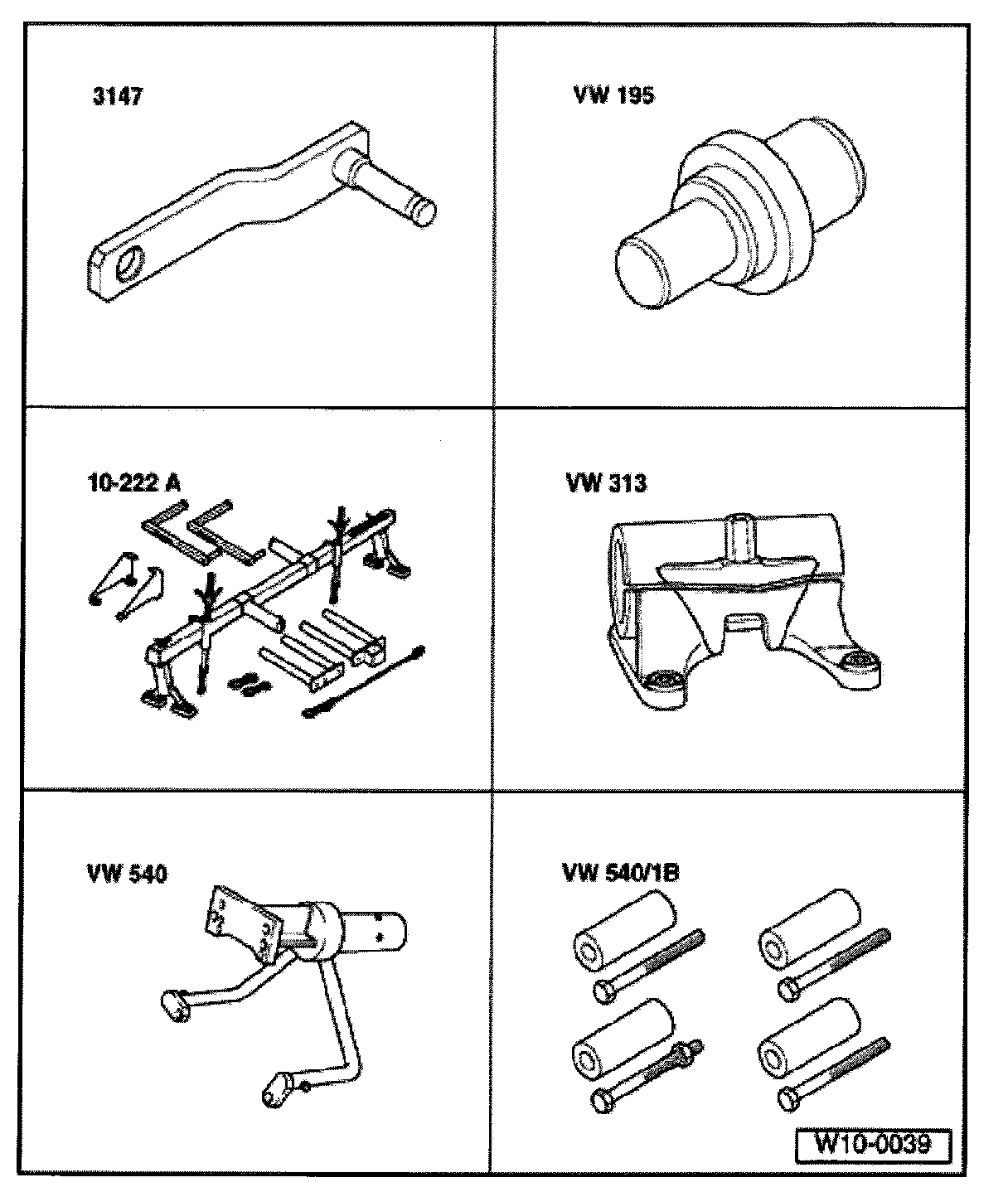 3147

VW 195

10-222 A

VW 313

VW 540

VW 540/1B

W10-0039