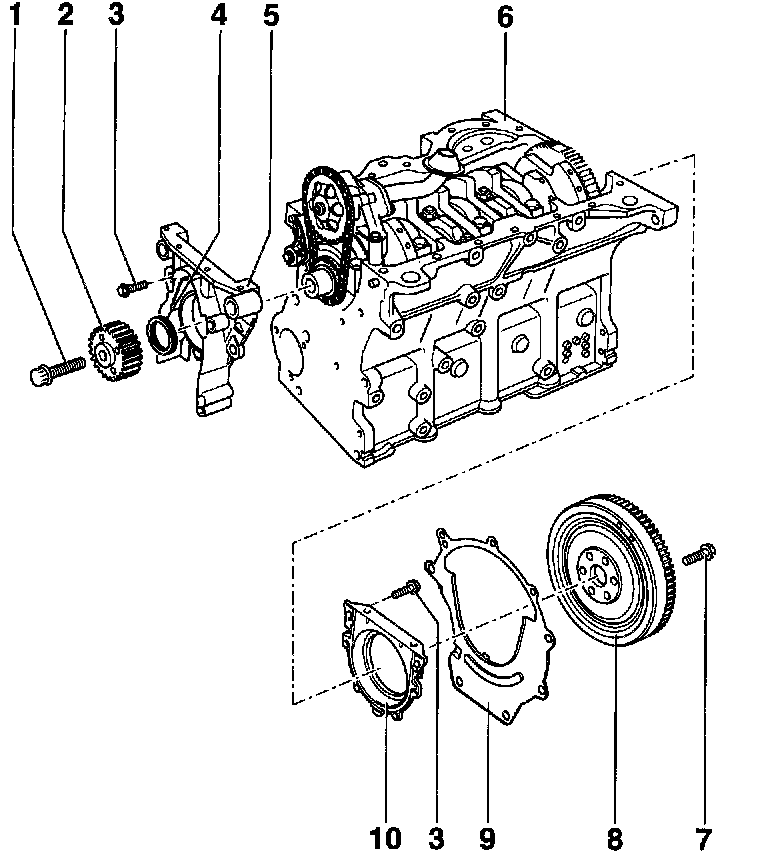 1 2 3 4 5 6

10 3 9 8 7