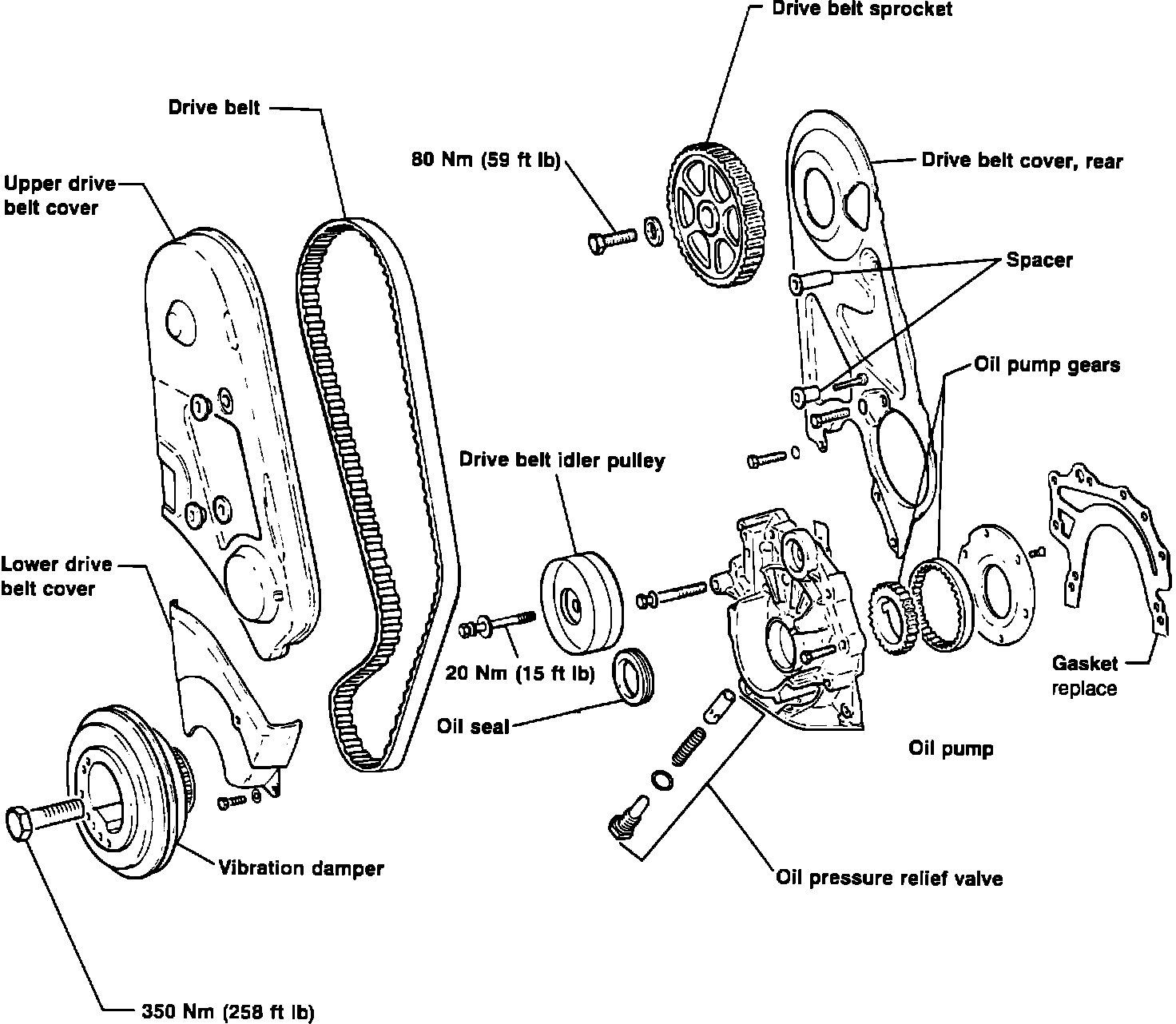 Drive belt sprocket

Drive belt

80 Nm (59 ft lb)

Drive belt cover, rear

Upper drive belt cover

Spacer

Oil pump gears

Drive belt idler pulley

Lower drive belt cover

20 Nm (15 ft lb)

Gasket replace

Oil seal

Oil pump

Vibration damper

Oil pressure relief valve

350 Nm (258 ft lb)