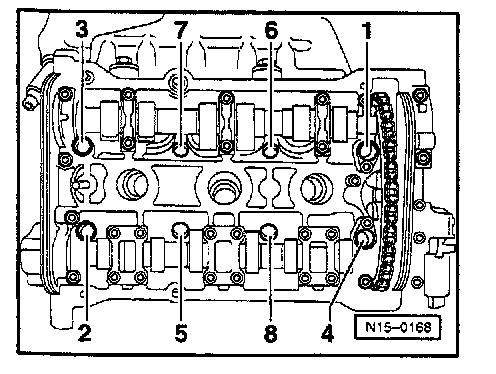 3
7
6
1
2
5
8
4
N15–0168