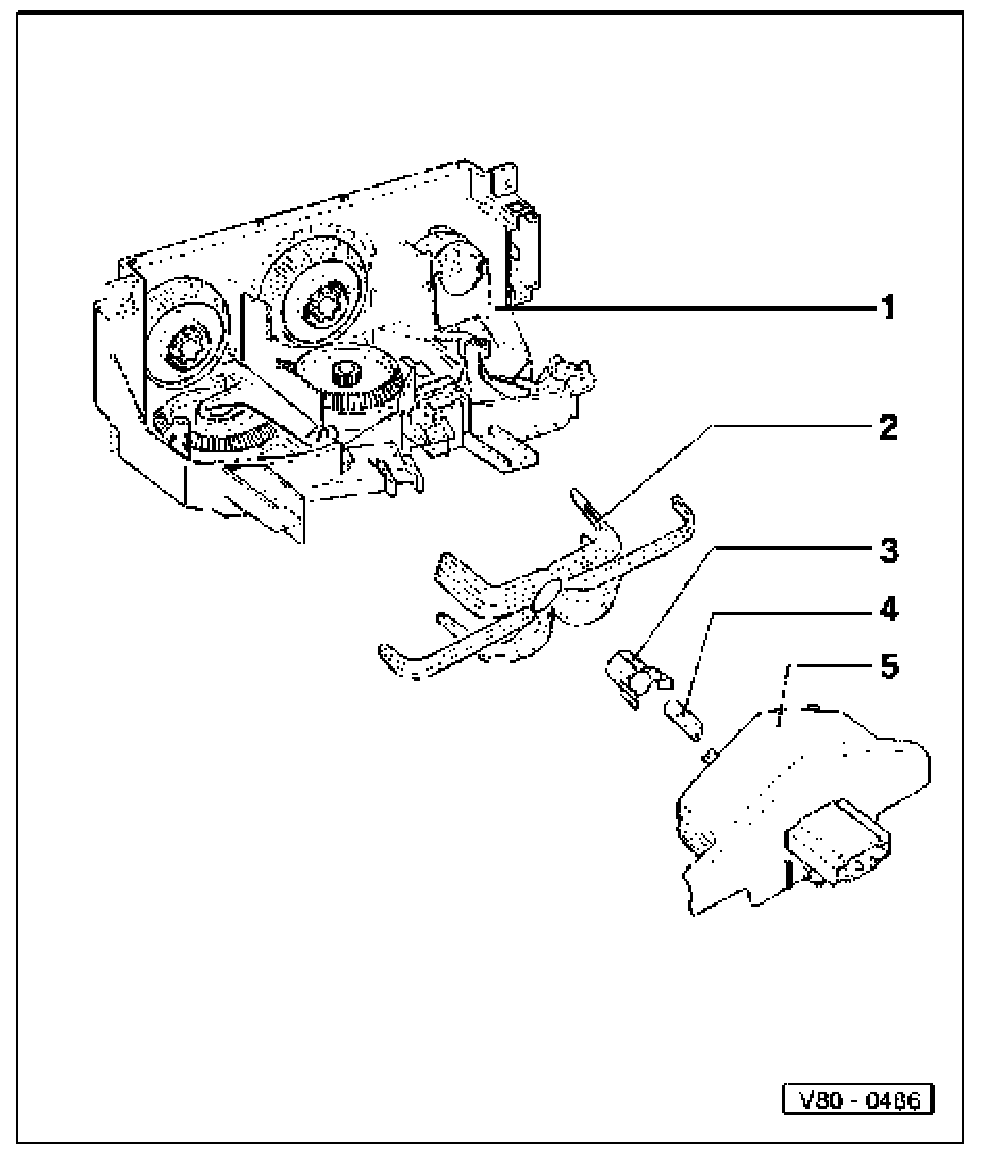 1
2
3
4
5
V80 - 0486