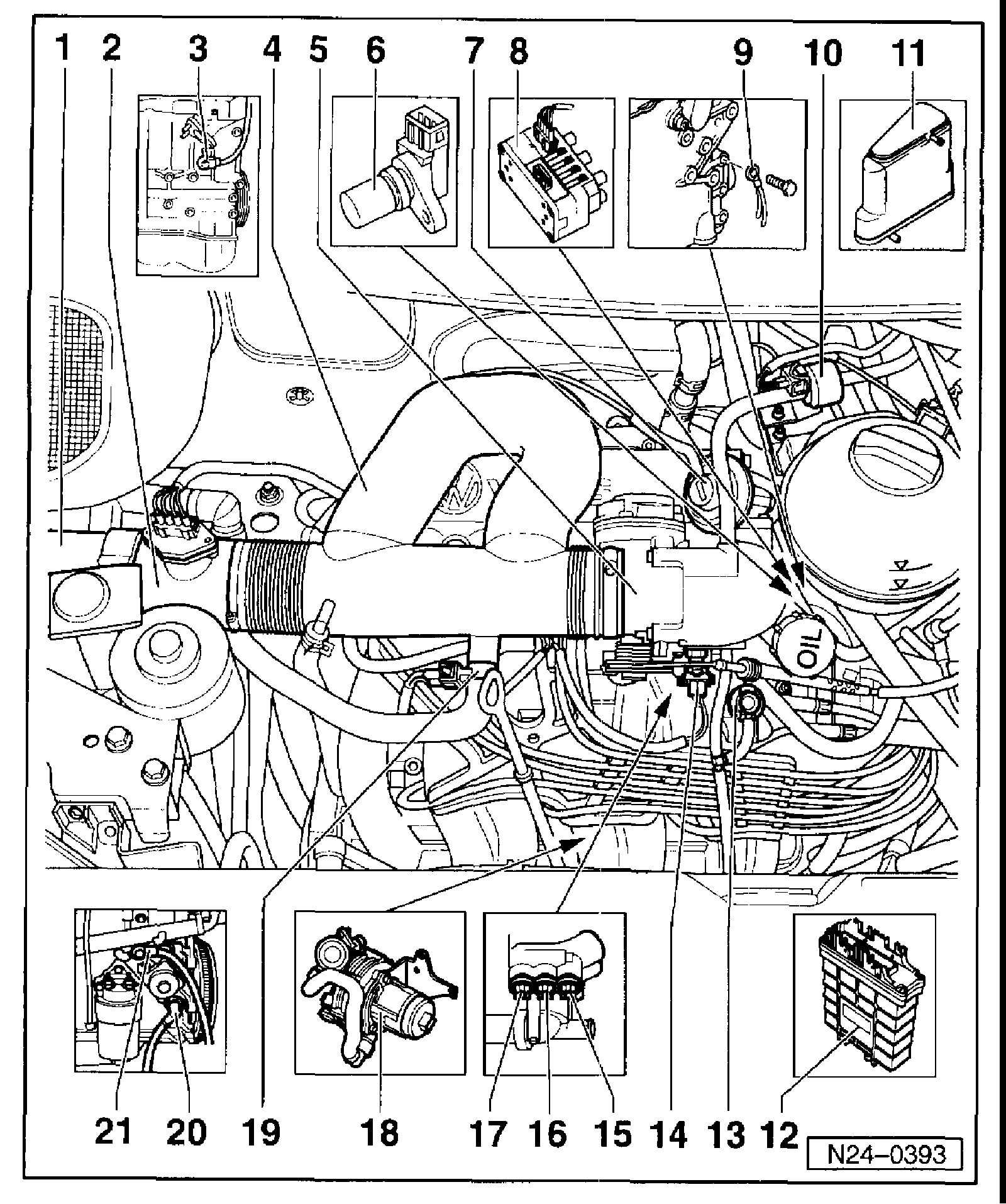 1 2 3 4 5 6 7 8 9 10 11

OIL

21 20 19 18 17 16 15 14 13 12

N24–0393