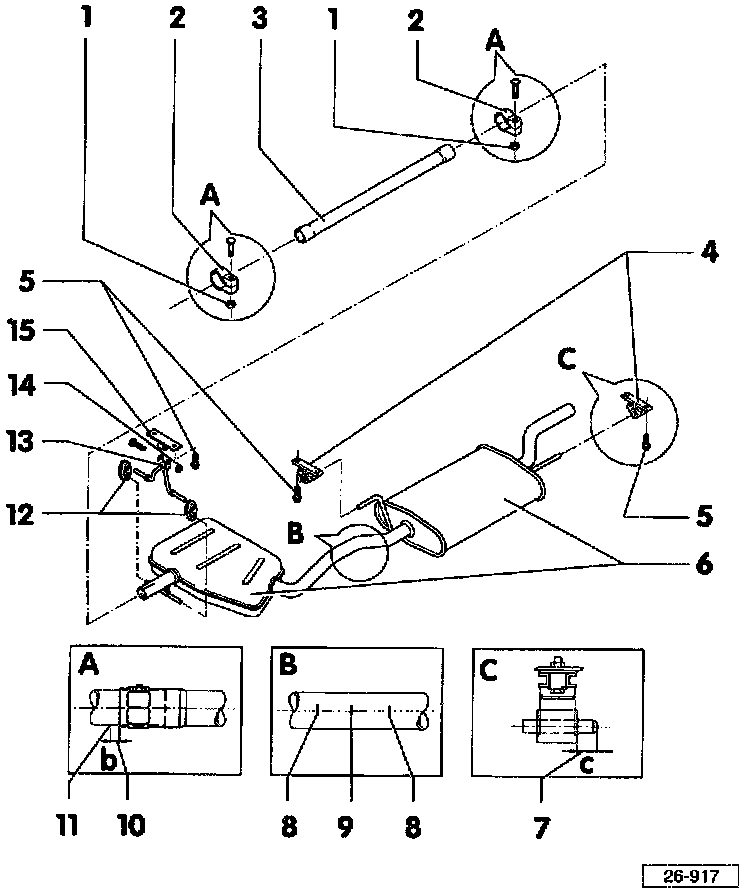 1 2 3 1 2
A
A
5
15
14
13
12
4
C
5
B
6
A
b
11 10
B
8 9 8
C
c
7
26-917