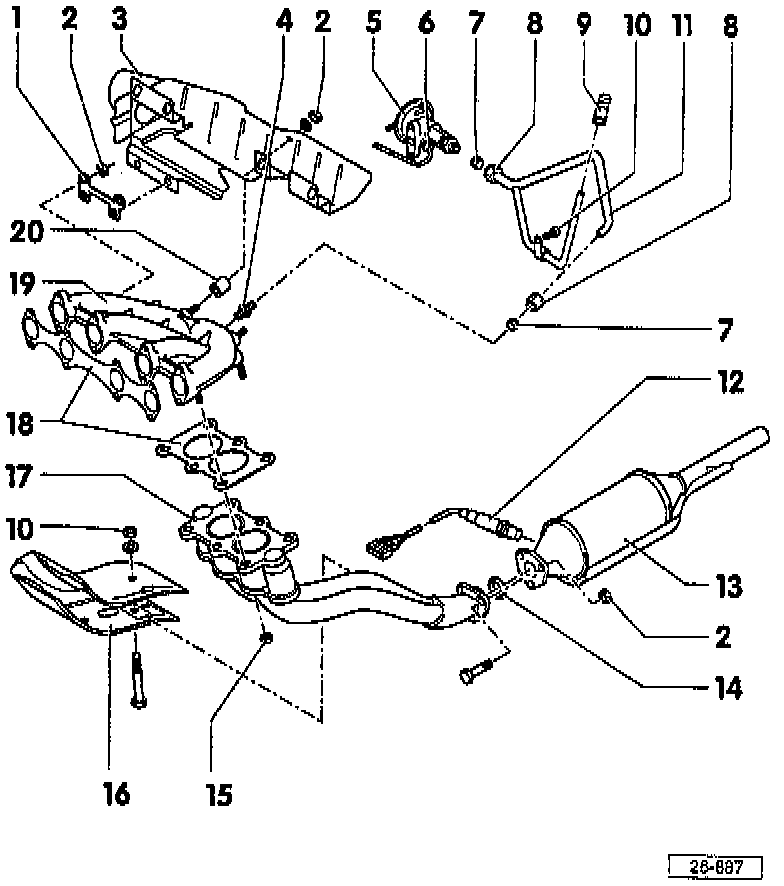 1 2 3 4 2 5 6 7 8 9 10 11 8

20

19

7

12

18

17

10

13

2

14

16 15

26-887