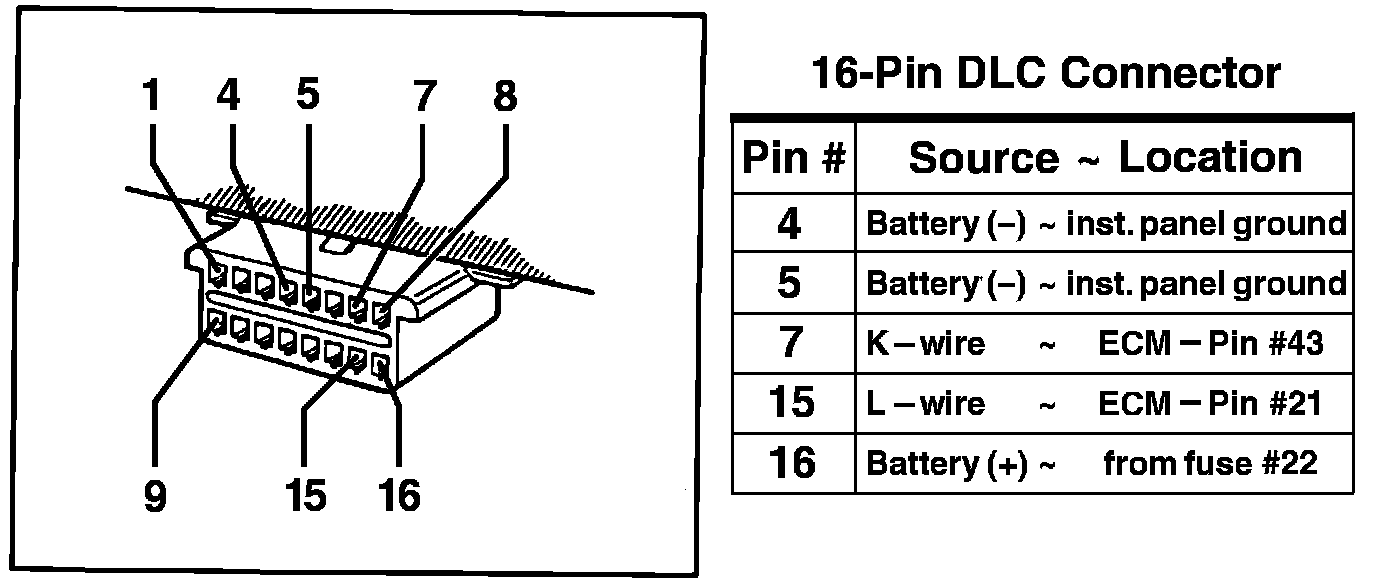 1 4 5 7 8

9 15 16

16-Pin DLC Connector

| Pin # | Source ~ Location |
|---|---|
| 4 | Battery (–) ~ inst. panel ground |
| 5 | Battery (–) ~ inst. panel ground |
| 7 | K – wire ~ ECM – Pin #43 |
| 15 | L – wire ~ ECM – Pin #21 |
| 16 | Battery (+) ~ from fuse #22 |