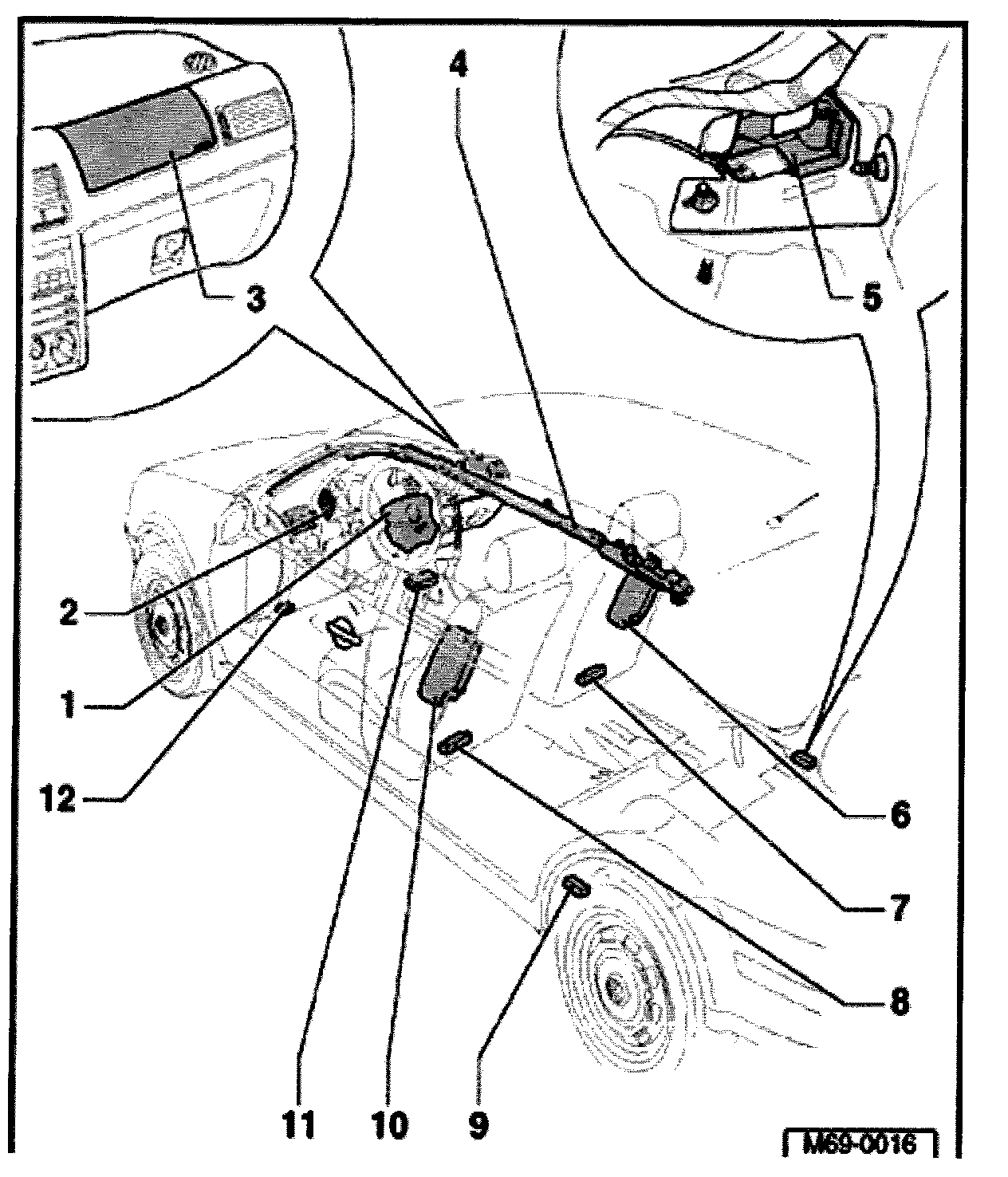 4
3
5
2
1
12
6
7
8
11
10
9
M69-0016