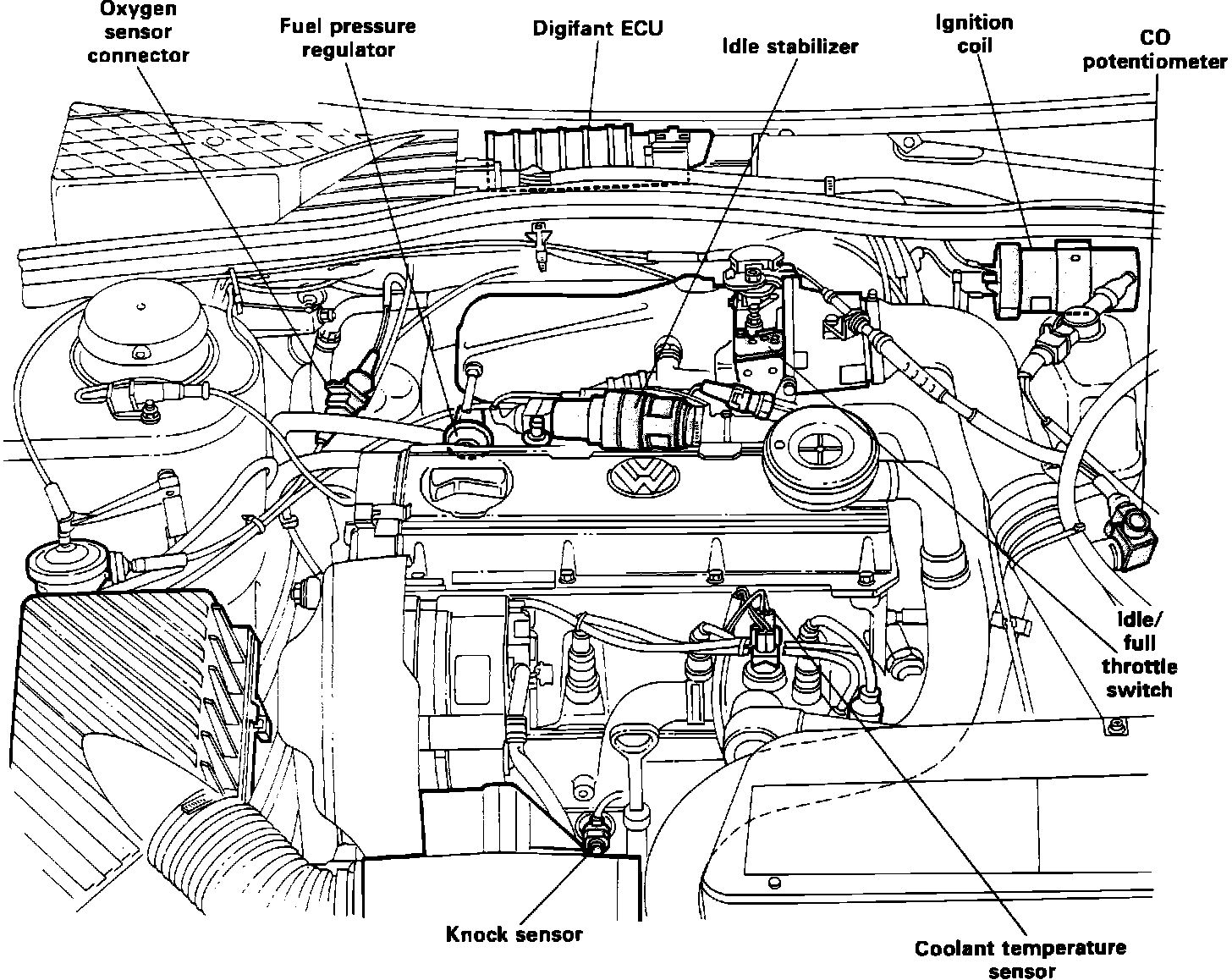 Oxygen sensor connector

Fuel pressure regulator

Digifant ECU

Idle stabilizer

Ignition coil

CO potentiometer

Idle/ full throttle switch

Knock sensor

Coolant temperature sensor