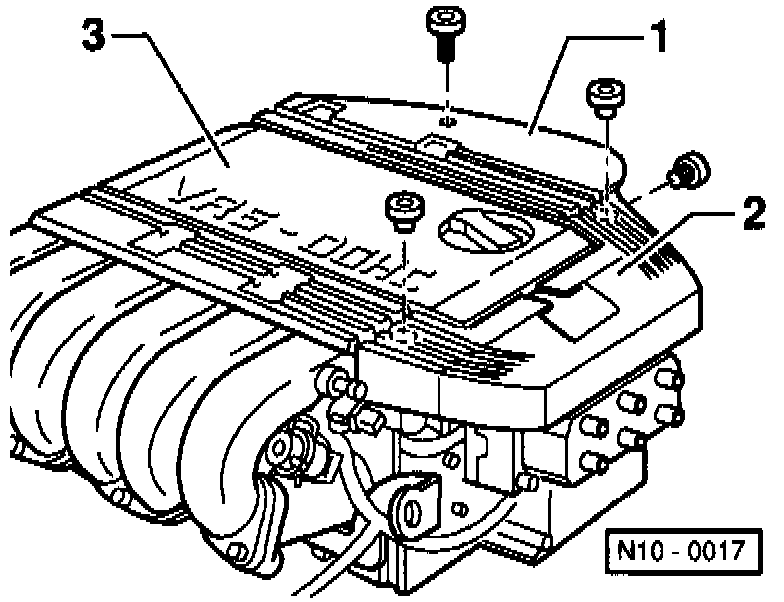 3
1
2
VR6 - DOHC
N10 - 0017