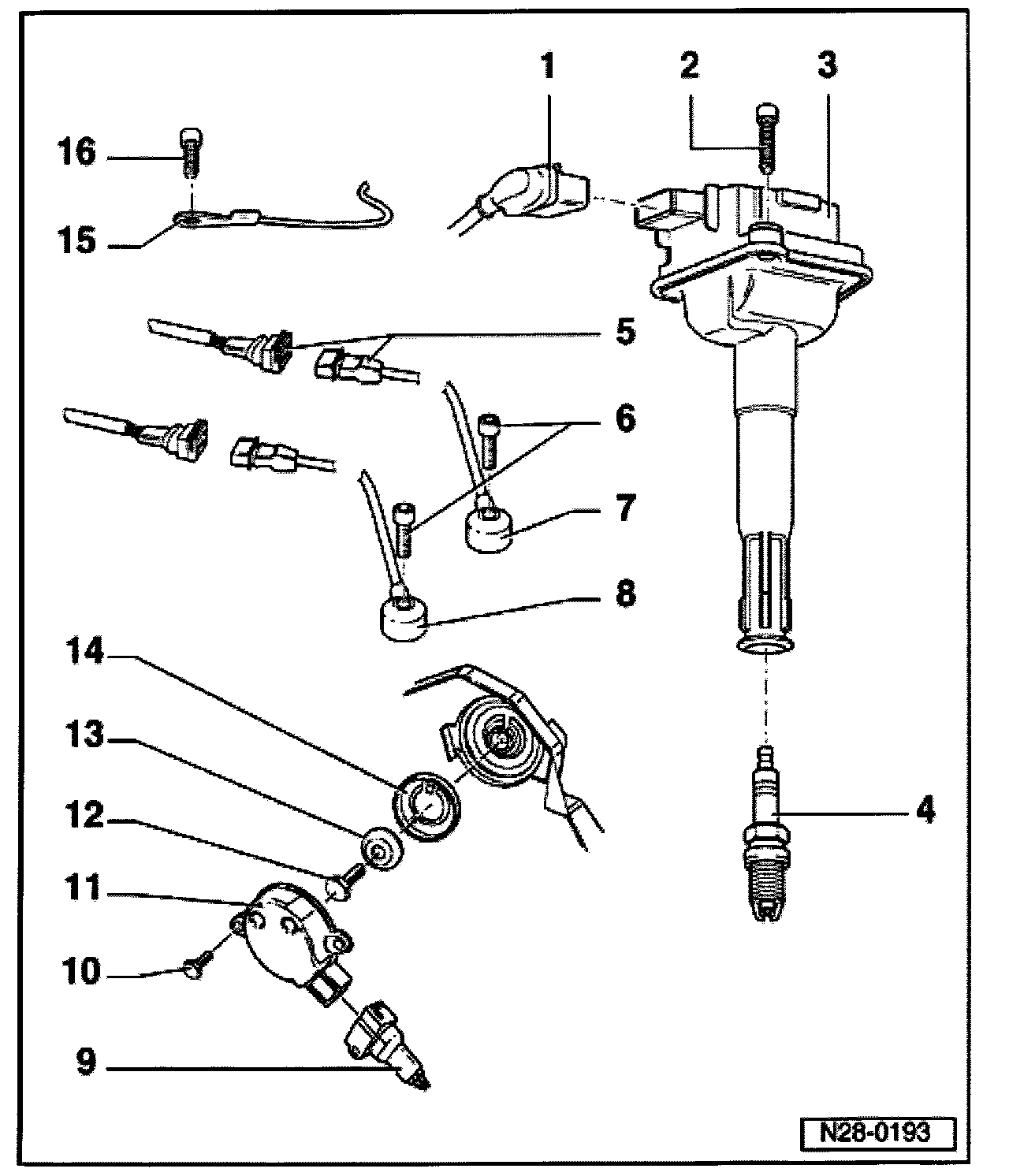 1
2
3
16
15
5
6
7
8
14
13
12
11
10
9
4
N28-0193