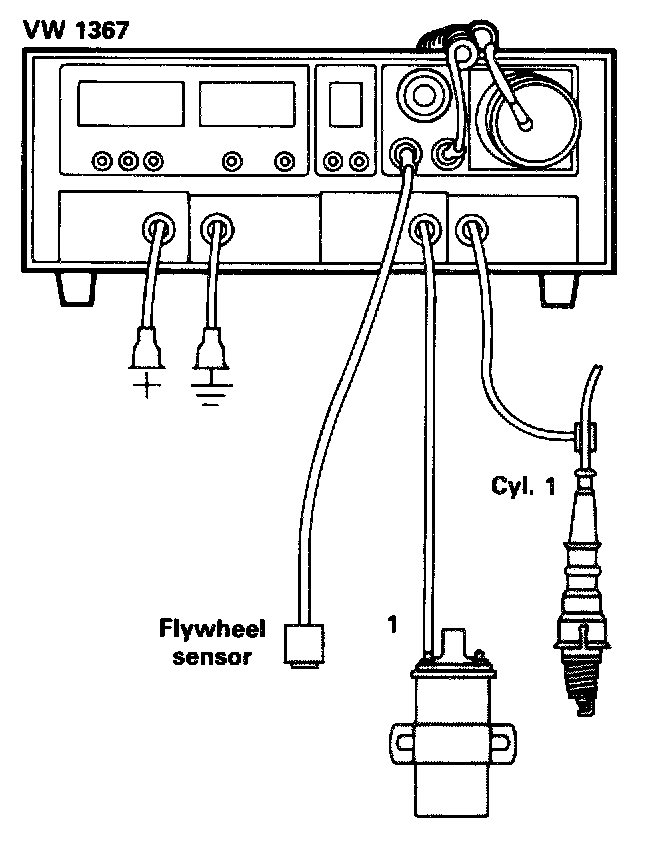 VW 1367

Cyl. 1

Flywheel sensor

1