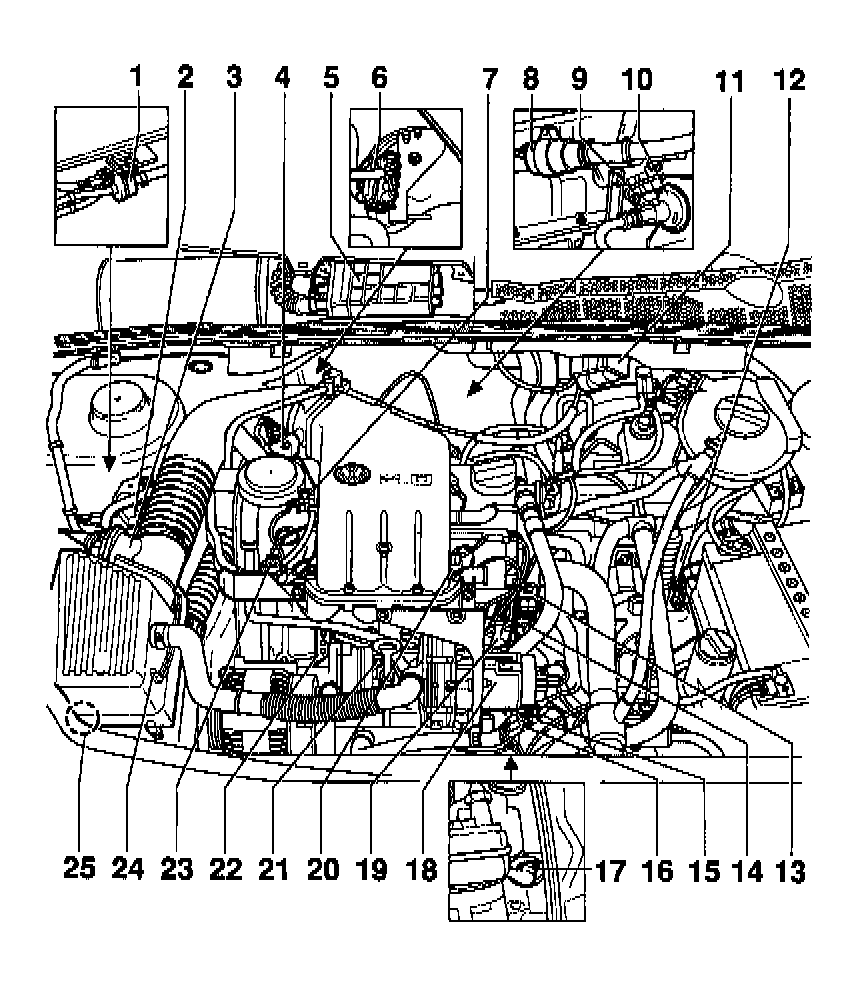 1 2 3 4 5 6 7 8 9 10 11 12

25 24 23 22 21 20 19 18 17 16 15 14 13