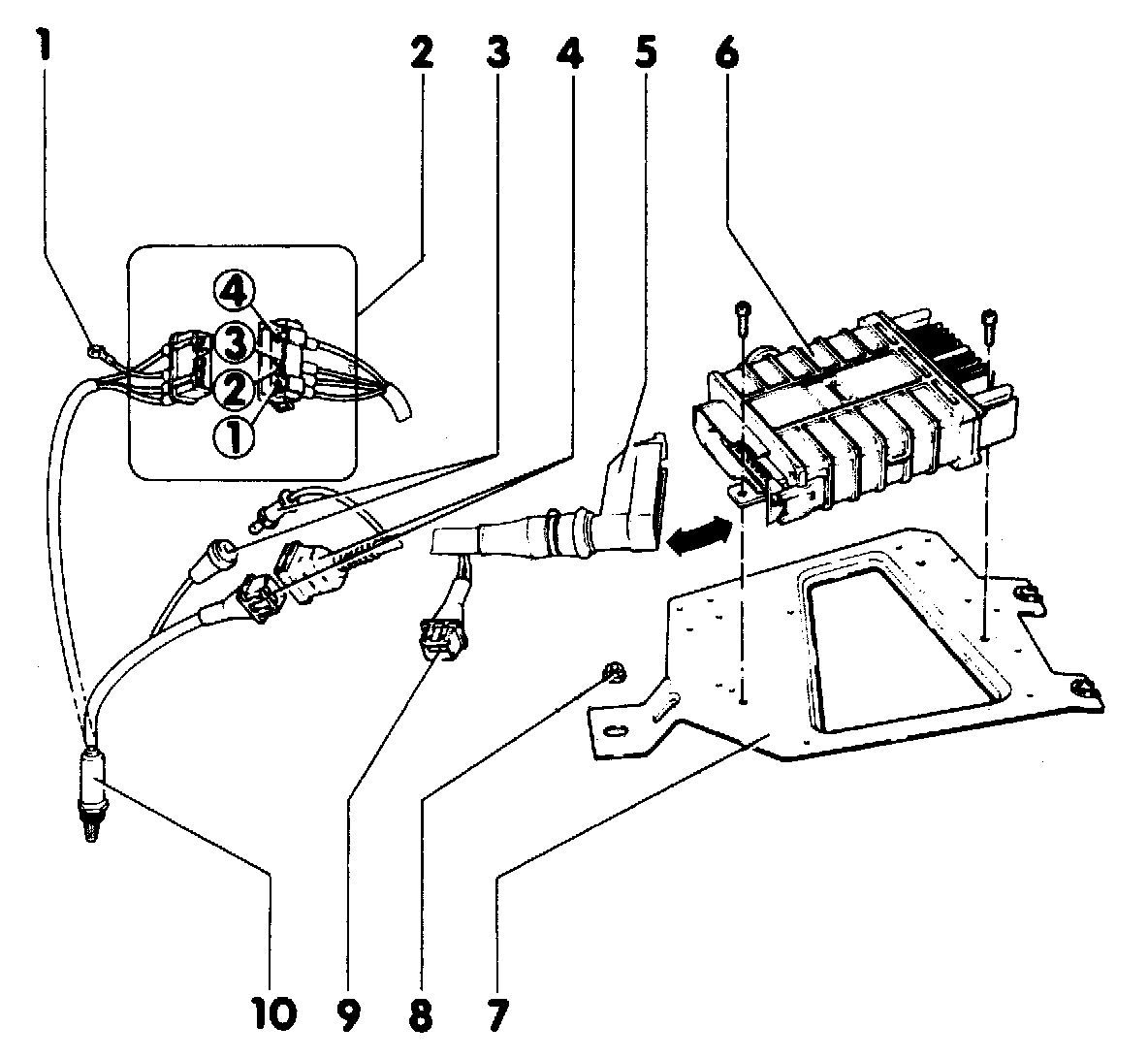 1
2
3
4
5
6
4
3
2
1
10
9
8
7