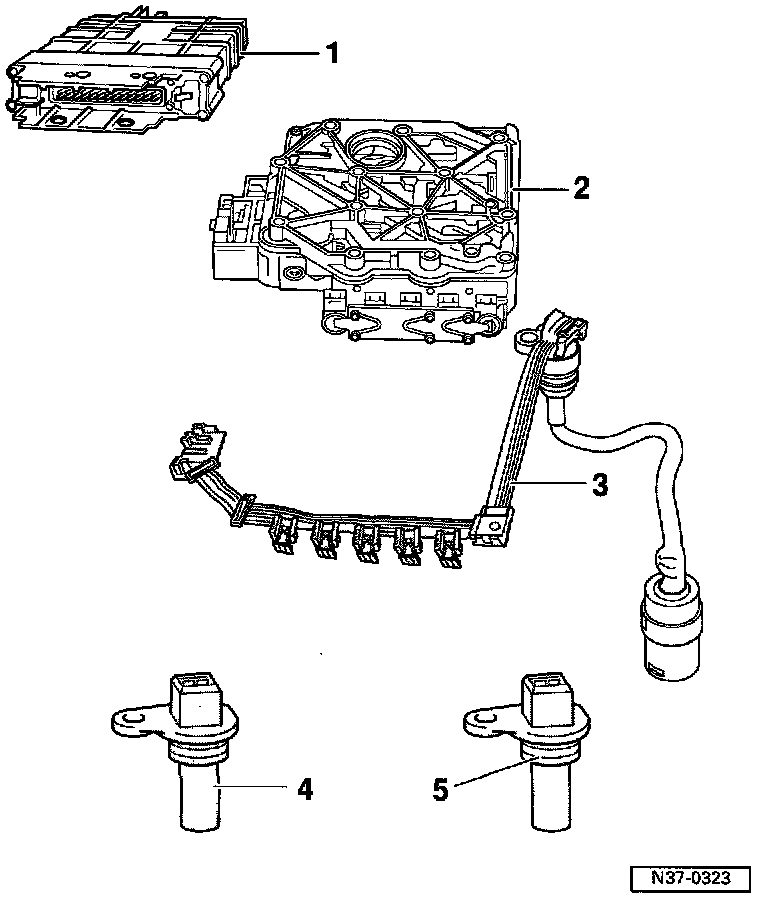 1
2
3
4
5
N37-0323