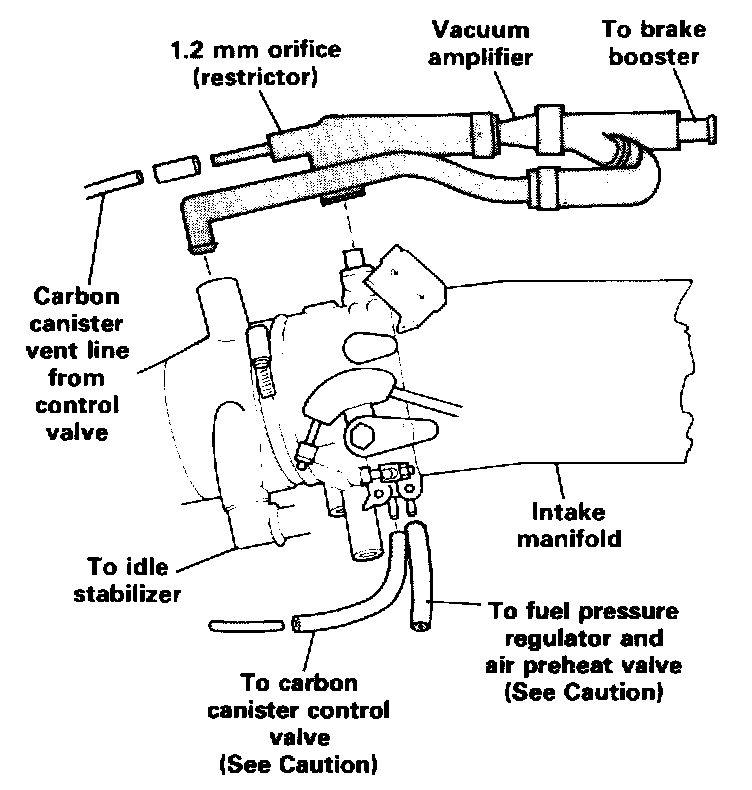 1.2 mm orifice (restrictor)

Vacuum amplifier

To brake booster

Carbon canister vent line from control valve

Intake manifold

To idle stabilizer

To fuel pressure regulator and air preheat valve (See Caution)

To carbon canister control valve (See Caution)