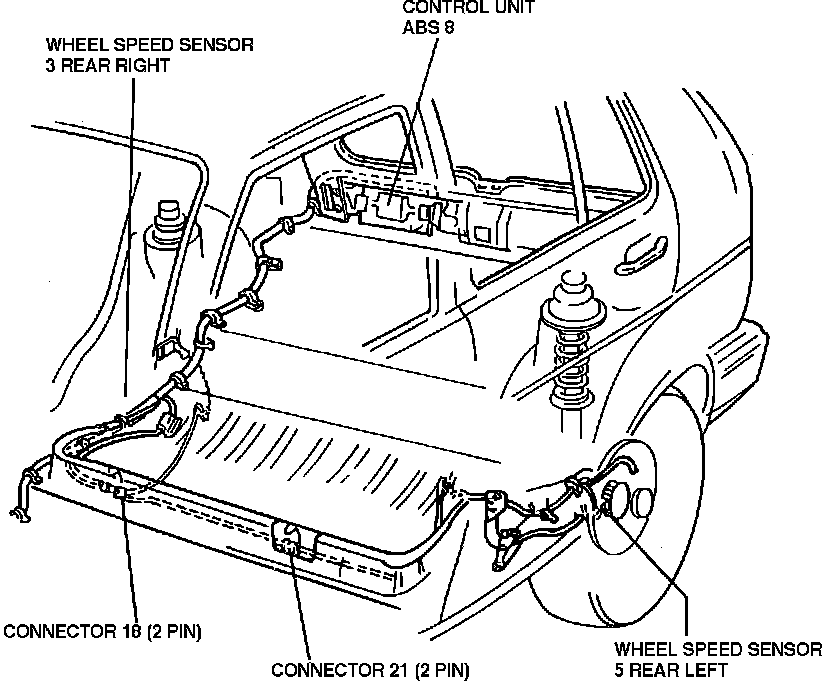 CONTROL UNIT
ABS 8

WHEEL SPEED SENSOR
3 REAR RIGHT

CONNECTOR 18 (2 PIN)

CONNECTOR 21 (2 PIN)

WHEEL SPEED SENSOR
5 REAR LEFT