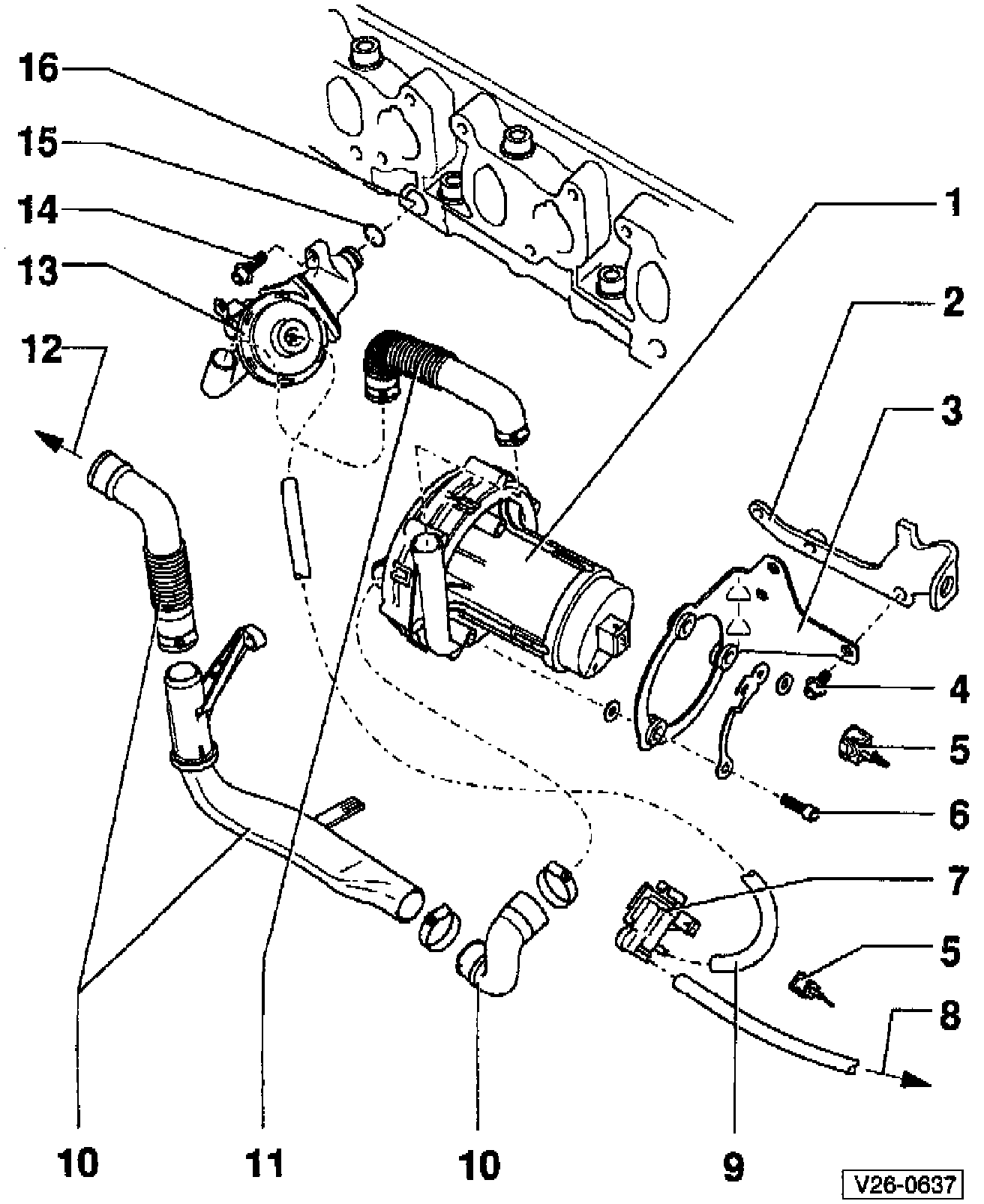 16
15
14
13
12
1
2
3
4
5
6
7
5
8
10
11
10
9
V26-0637