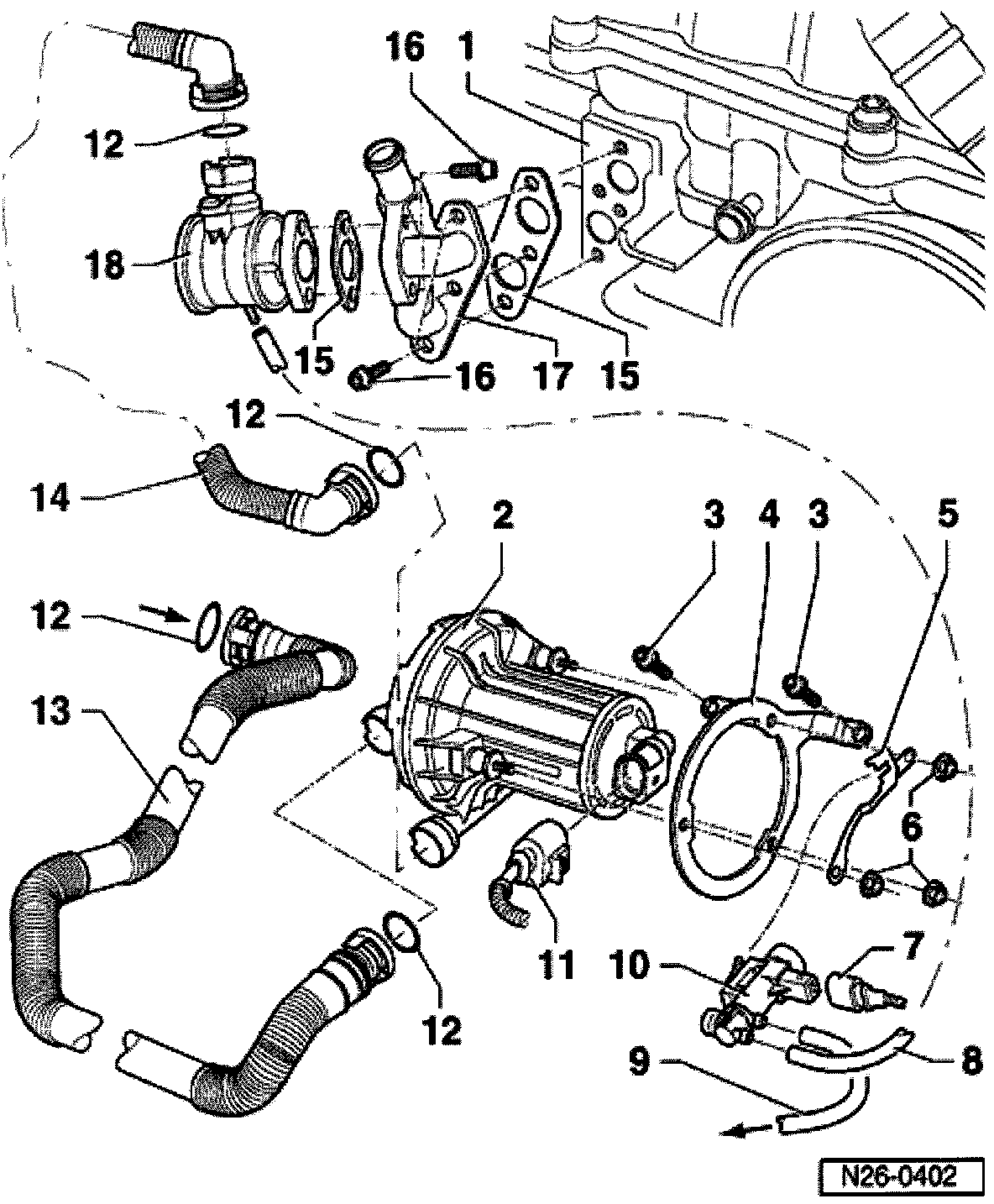 16
1
12
18
15
16
17
15
12
14
2
3
4
3
5
12
13
6
11
10
7
12
9
8
N26-0402