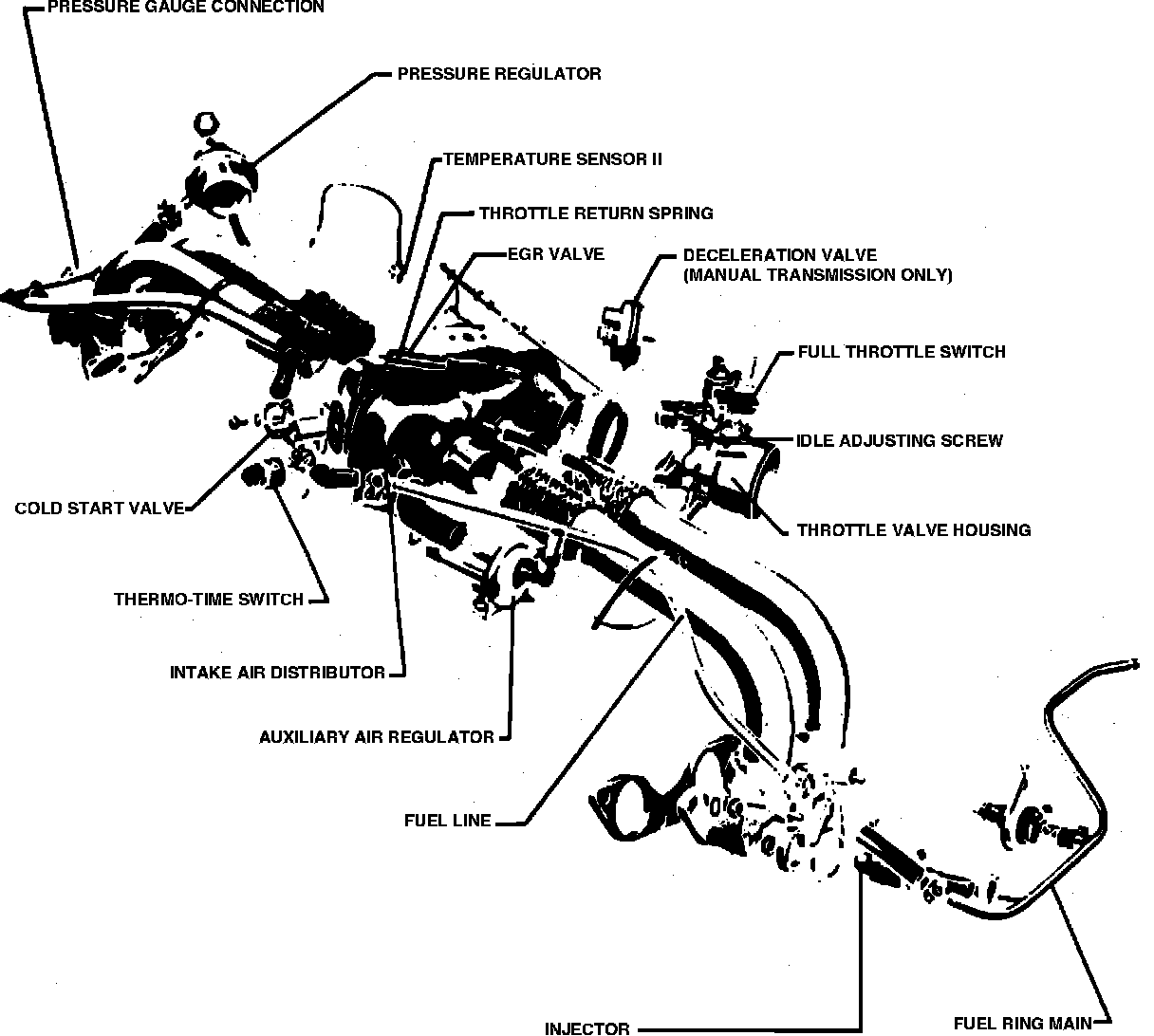 PRESSURE GAUGE CONNECTION

PRESSURE REGULATOR

TEMPERATURE SENSOR II

THROTTLE RETURN SPRING

EGR VALVE

DECELERATION VALVE (MANUAL TRANSMISSION ONLY)

FULL THROTTLE SWITCH

IDLE ADJUSTING SCREW

THROTTLE VALVE HOUSING

COLD START VALVE

THERMO-TIME SWITCH

INTAKE AIR DISTRIBUTOR

AUXILIARY AIR REGULATOR

FUEL LINE

INJECTOR

FUEL RING MAIN