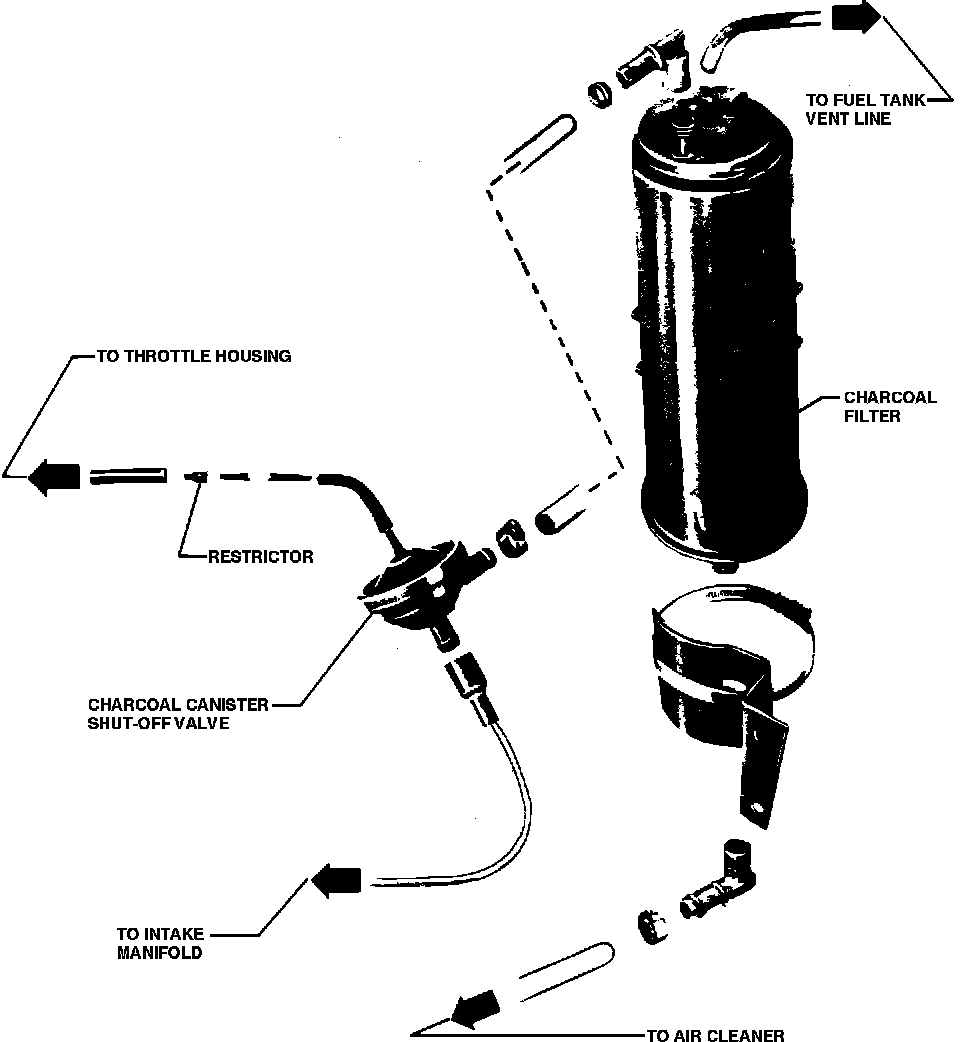 TO FUEL TANK VENT LINE

TO THROTTLE HOUSING

CHARCOAL FILTER

RESTRICTOR

CHARCOAL CANISTER SHUT-OFF VALVE

TO INTAKE MANIFOLD

TO AIR CLEANER