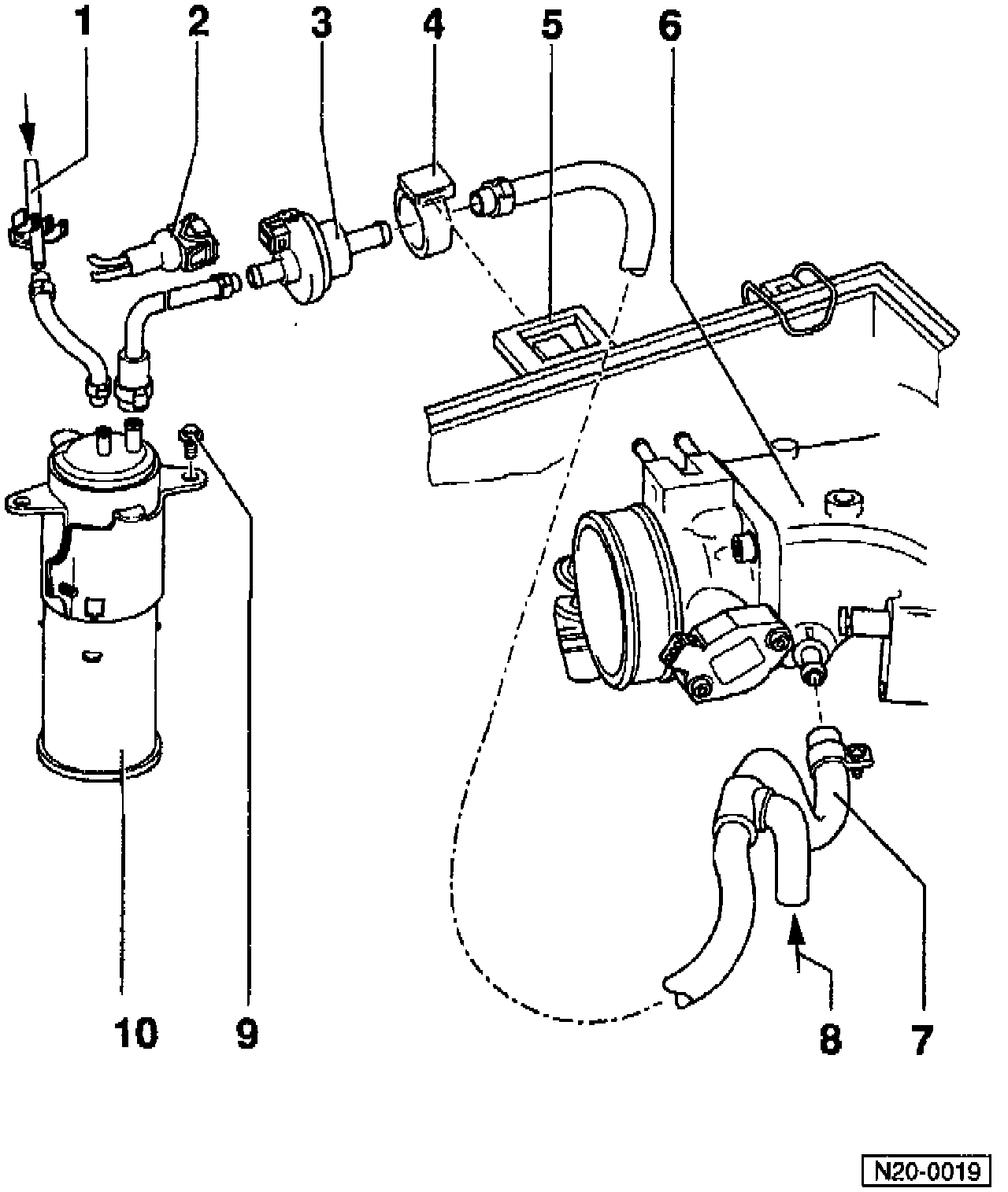 1 2 3 4 5 6

10 9 8 7

N20-0019